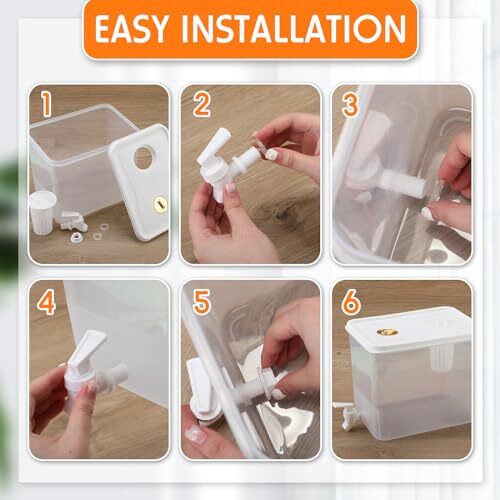 EASY INSTALLATION

1

2

3

4

5

6