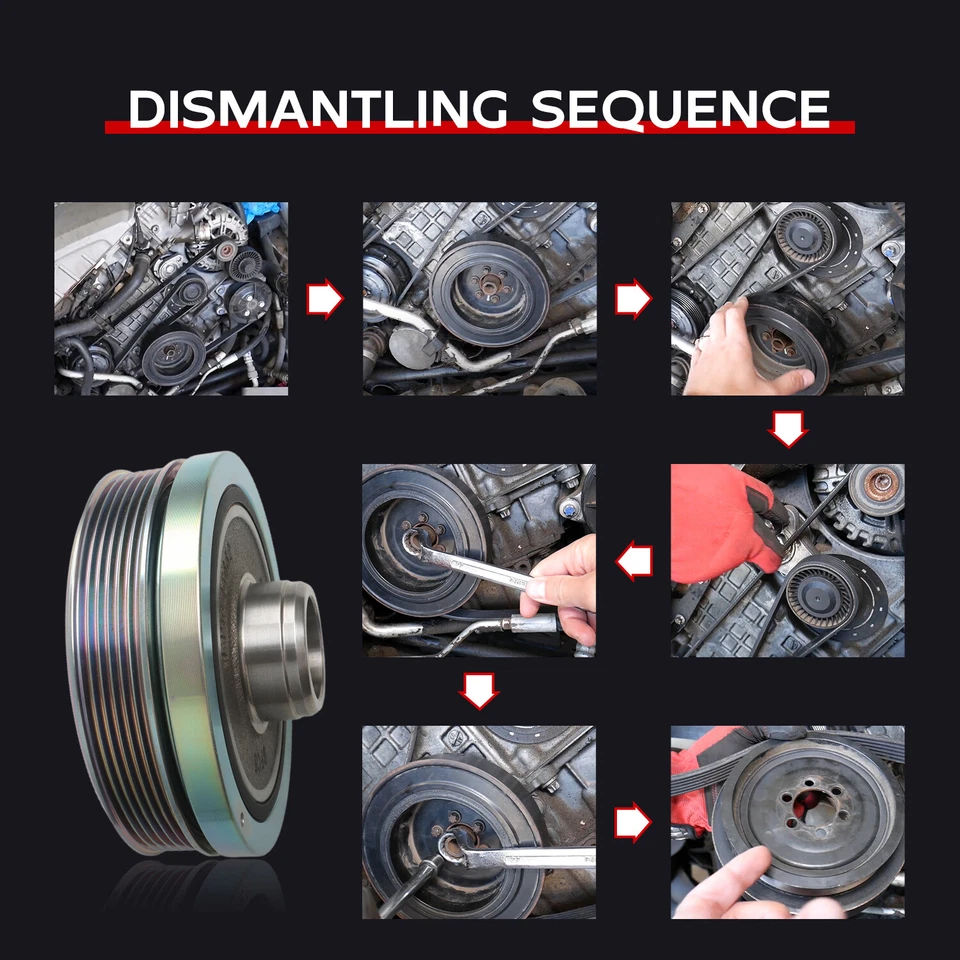 DISMANTLING SEQUENCE