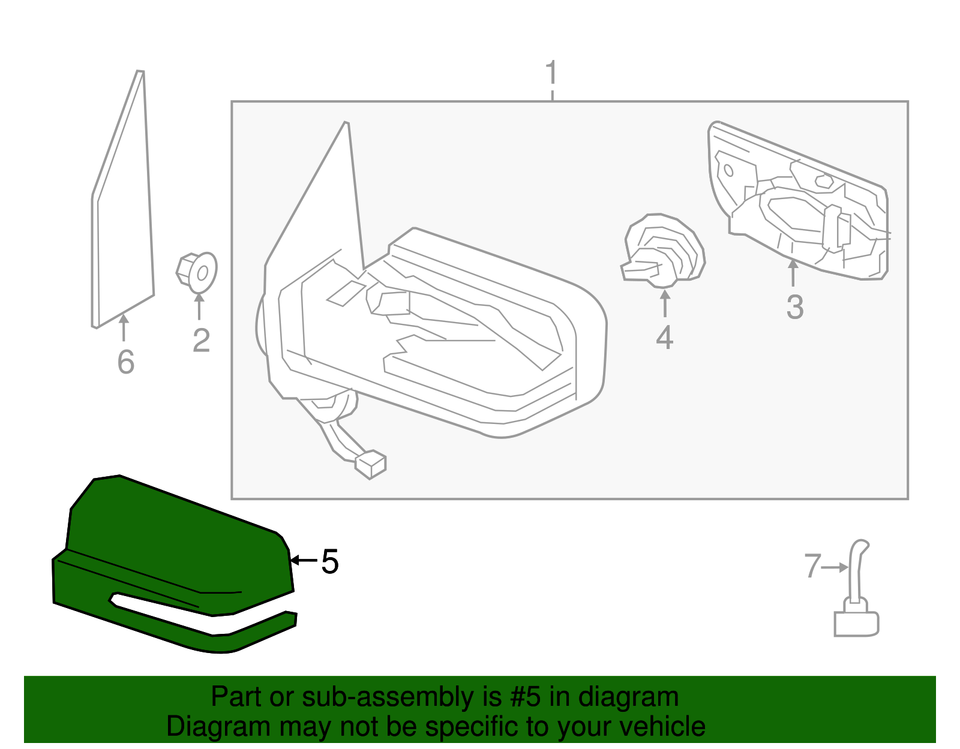 1

6

2

4

3

5

7

Part or sub-assembly is #5 in diagram
Diagram may not be specific to your vehicle