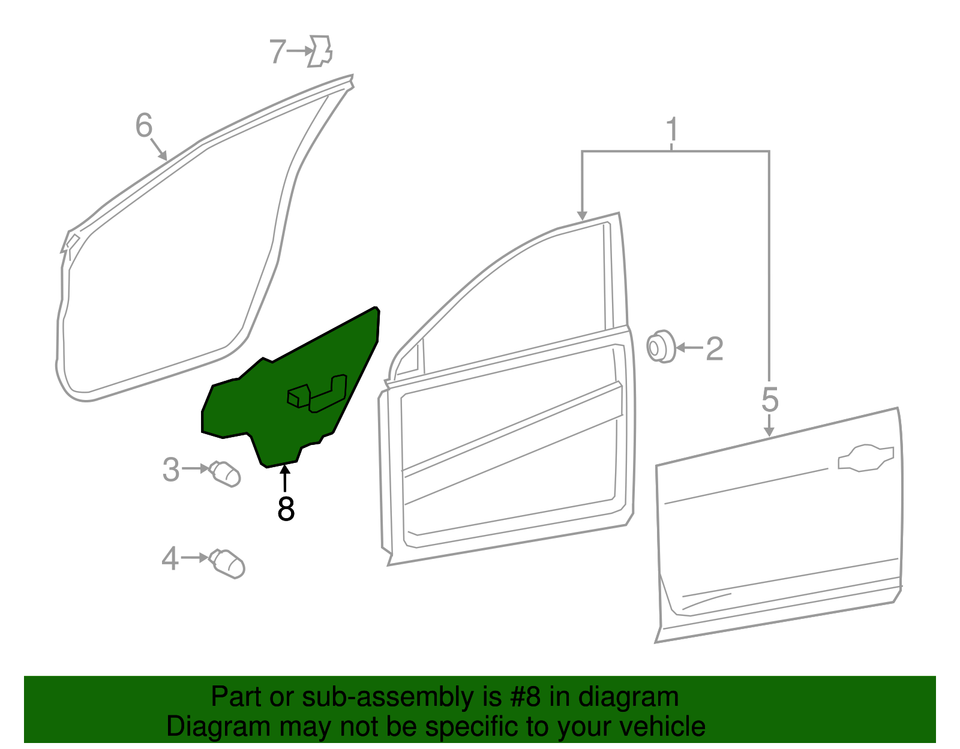 7
6
1
2
5
3
8
4

Part or sub-assembly is #8 in diagram
Diagram may not be specific to your vehicle