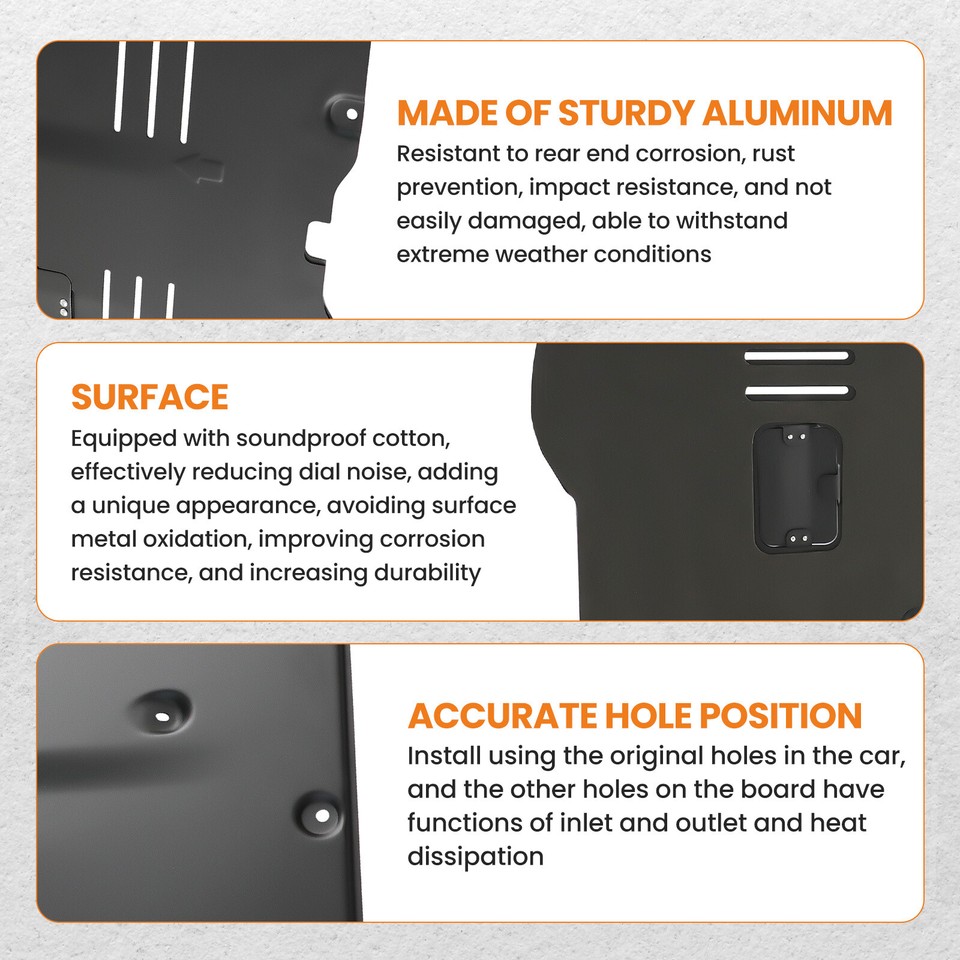 MADE OF STURDY ALUMINUM

Resistant to rear end corrosion, rust prevention, impact resistance, and not easily damaged, able to withstand extreme weather conditions

SURFACE

Equipped with soundproof cotton, effectively reducing dial noise, adding a unique appearance, avoiding surface metal oxidation, improving corrosion resistance, and increasing durability

ACCURATE HOLE POSITION

Install using the original holes in the car, and the other holes on the board have functions of inlet and outlet and heat dissipation