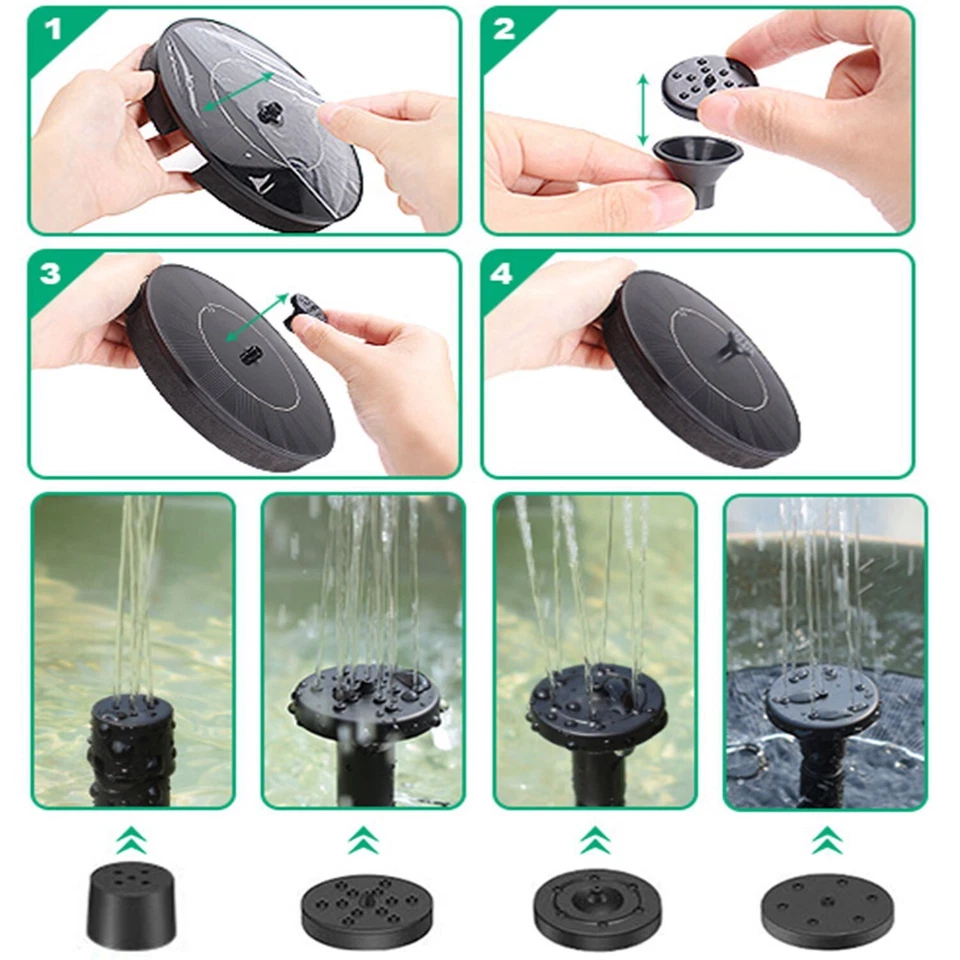 1

2

3

4