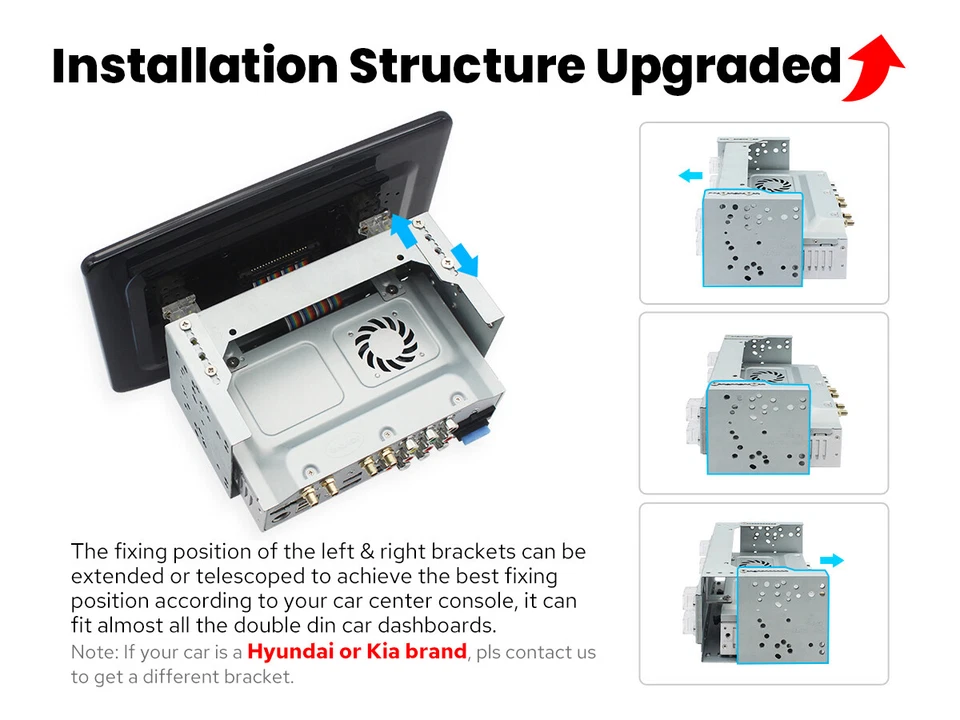 Installation Structure Upgraded

The fixing position of the left & right brackets can be extended or telescoped to achieve the best fixing position according to your car center console, it can fit almost all the double din car dashboards.
Note: If your car is a Hyundai or Kia brand, pls contact us to get a different bracket.