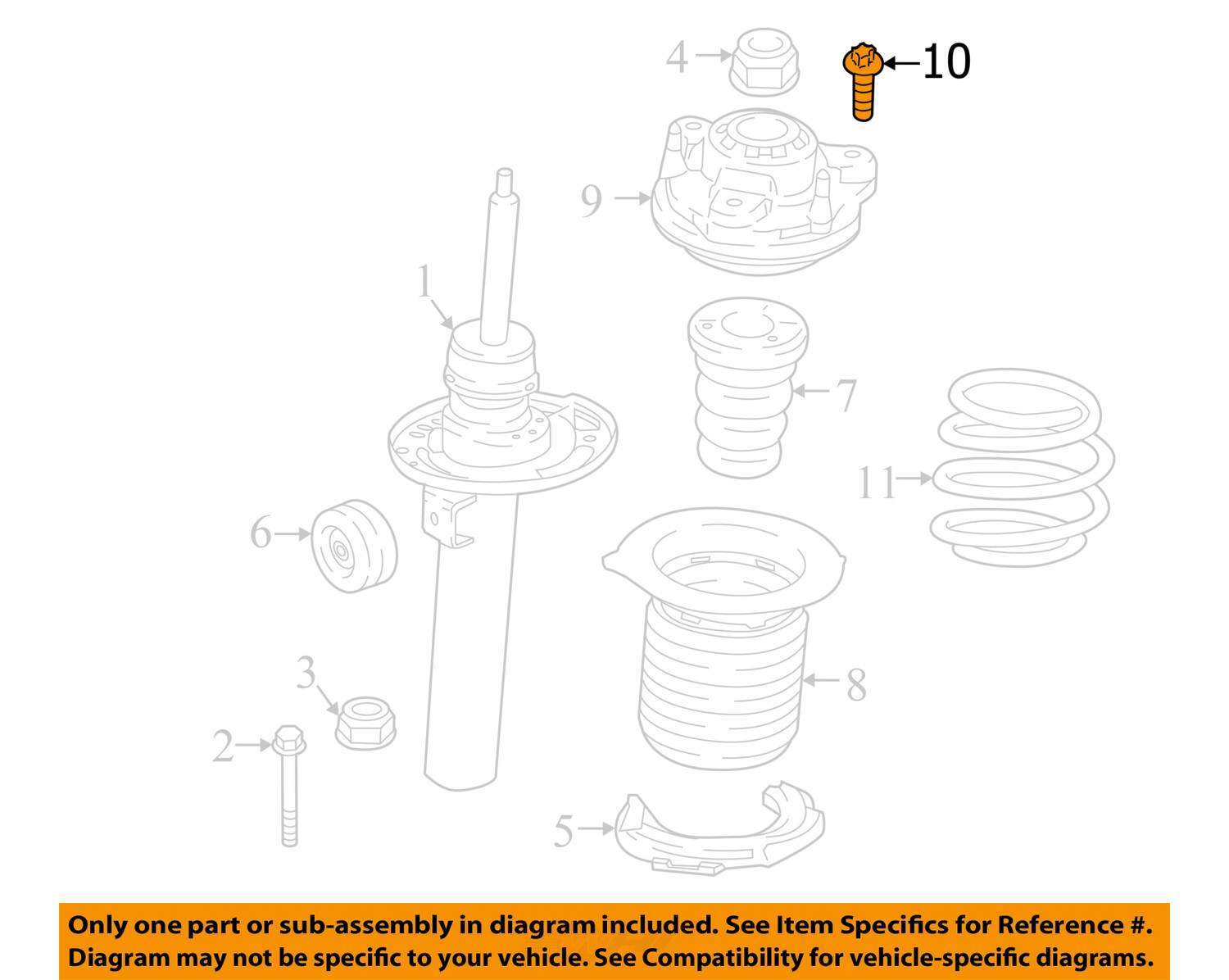 4
10
9
1
7
11
6
8
3
2
5

Only one part or sub-assembly in diagram included. See Item Specifics for Reference #.
Diagram may not be specific to your vehicle. See Compatibility for vehicle-specific diagrams.