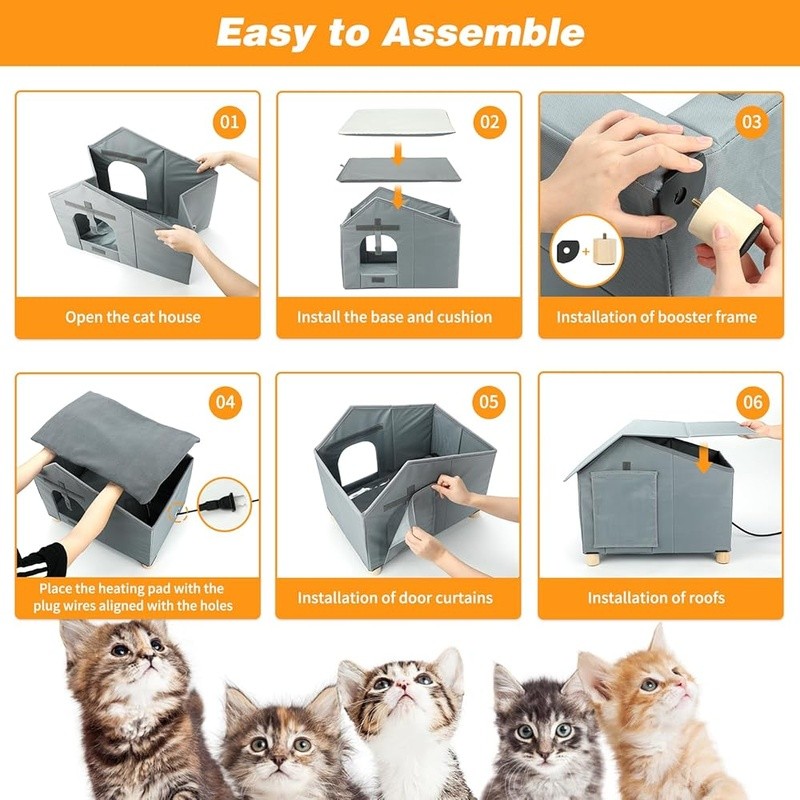 Easy to Assemble

01
Open the cat house

02
Install the base and cushion

03
Installation of booster frame

04
Place the heating pad with the plug wires aligned with the holes

05
Installation of door curtains

06
Installation of roofs