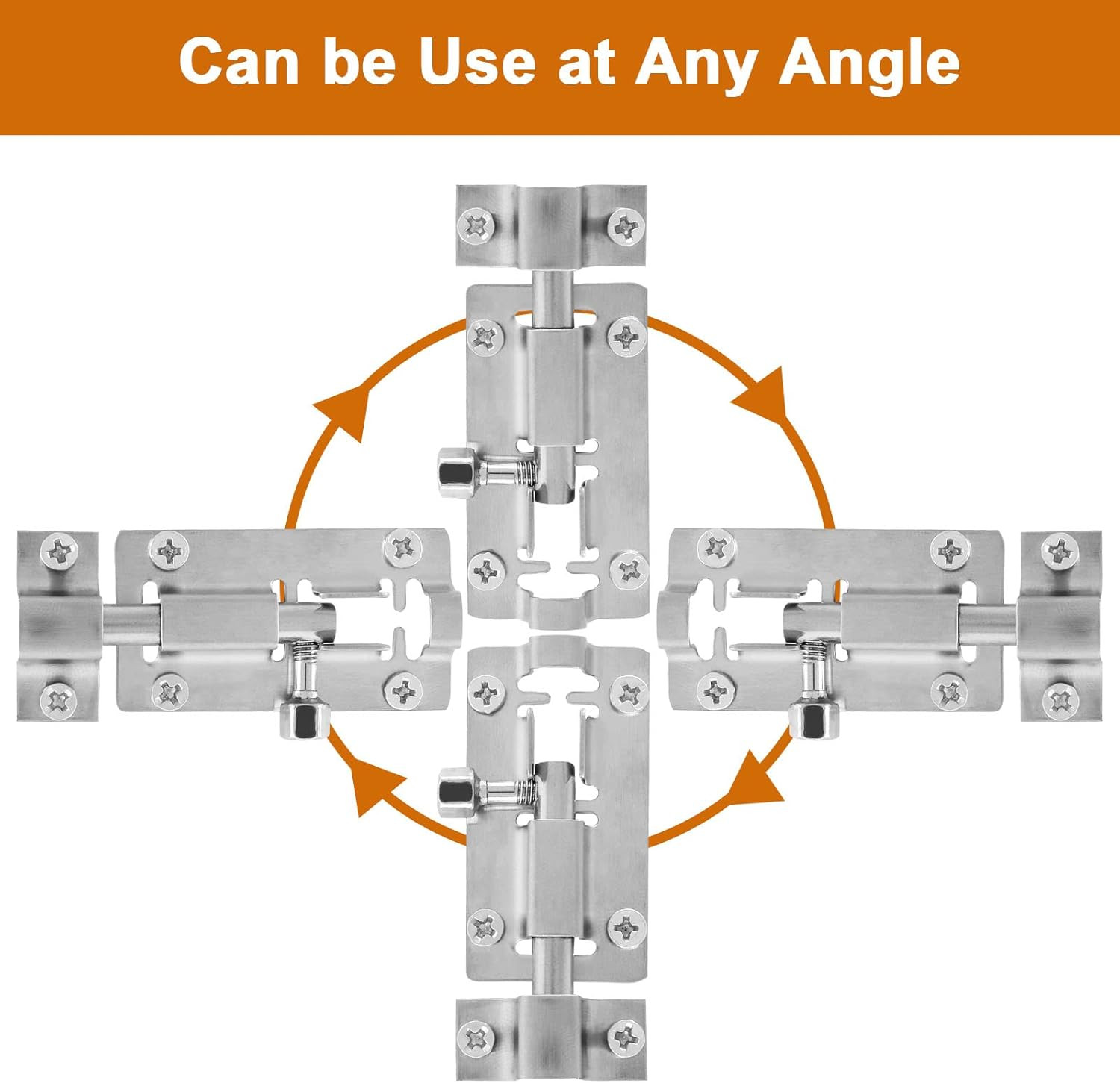 Can be Use at Any Angle