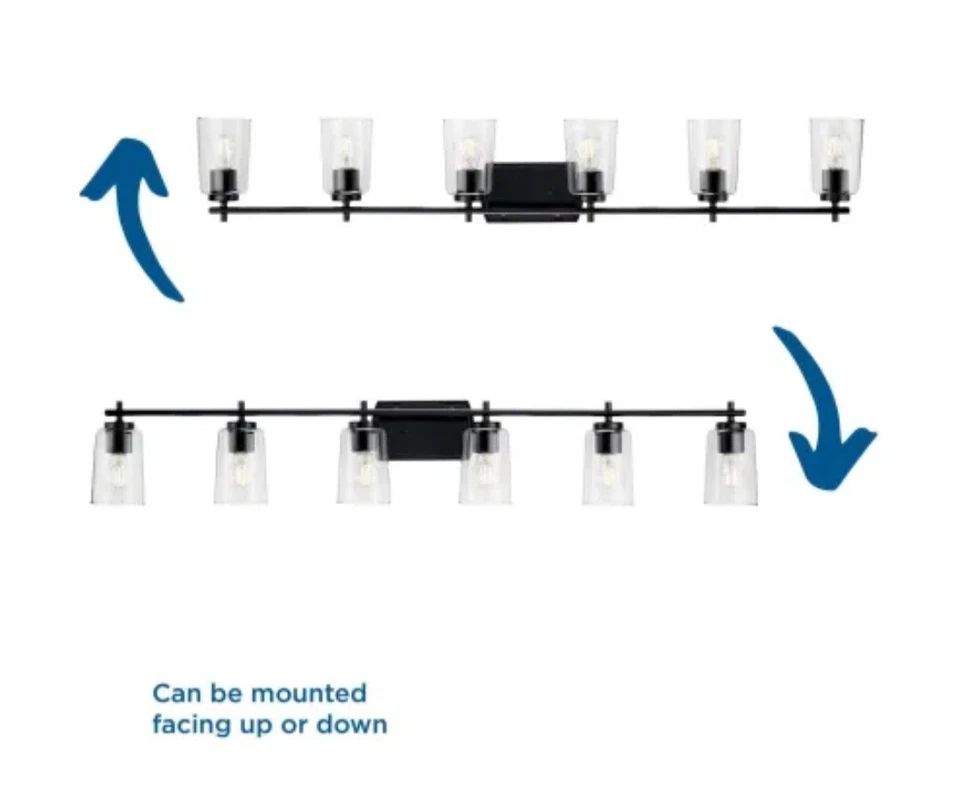 Can be mounted
facing up or down