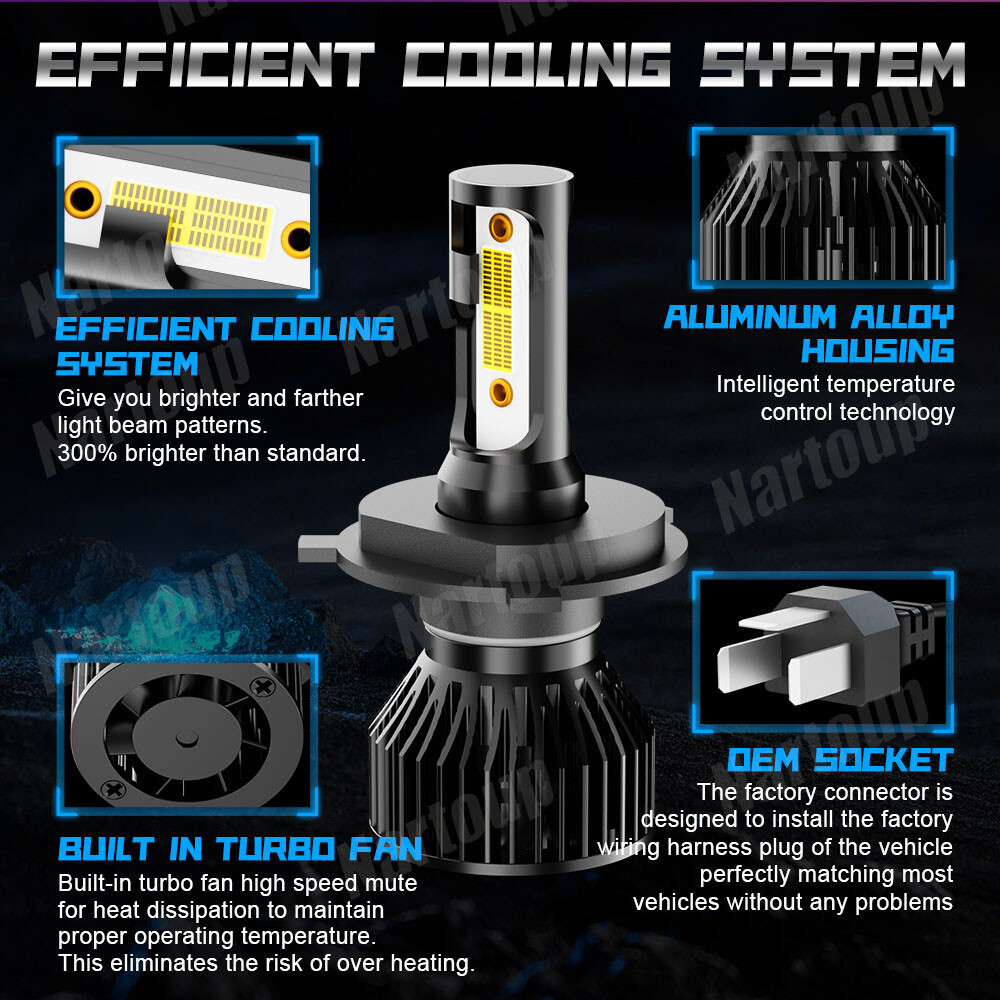 EFFICIENT COOLING SYSTEM

EFFICIENT COOLING SYSTEM
Give you brighter and farther light beam patterns.
300% brighter than standard.

ALUMINUM ALLOY HOUSING
Intelligent temperature control technology

BUILT IN TURBO FAN
Built-in turbo fan high speed mute for heat dissipation to maintain proper operating temperature.
This eliminates the risk of over heating.

OEM SOCKET
The factory connector is designed to install the factory wiring harness plug of the vehicle perfectly matching most vehicles without any problems

Nartoup