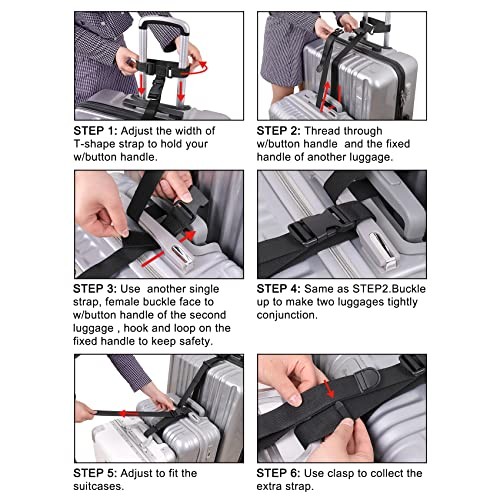 STEP 1: Adjust the width of T-shape strap to hold your w/button handle.

STEP 2: Thread through w/button handle and the fixed handle of another luggage.

STEP 3: Use another single strap, female buckle face to w/button handle of the second luggage , hook and loop on the fixed handle to keep safety.

STEP 4: Same as STEP2.Buckle up to make two luggages tightly conjunction.

STEP 5: Adjust to fit the suitcases.

STEP 6: Use clasp to collect the extra strap.