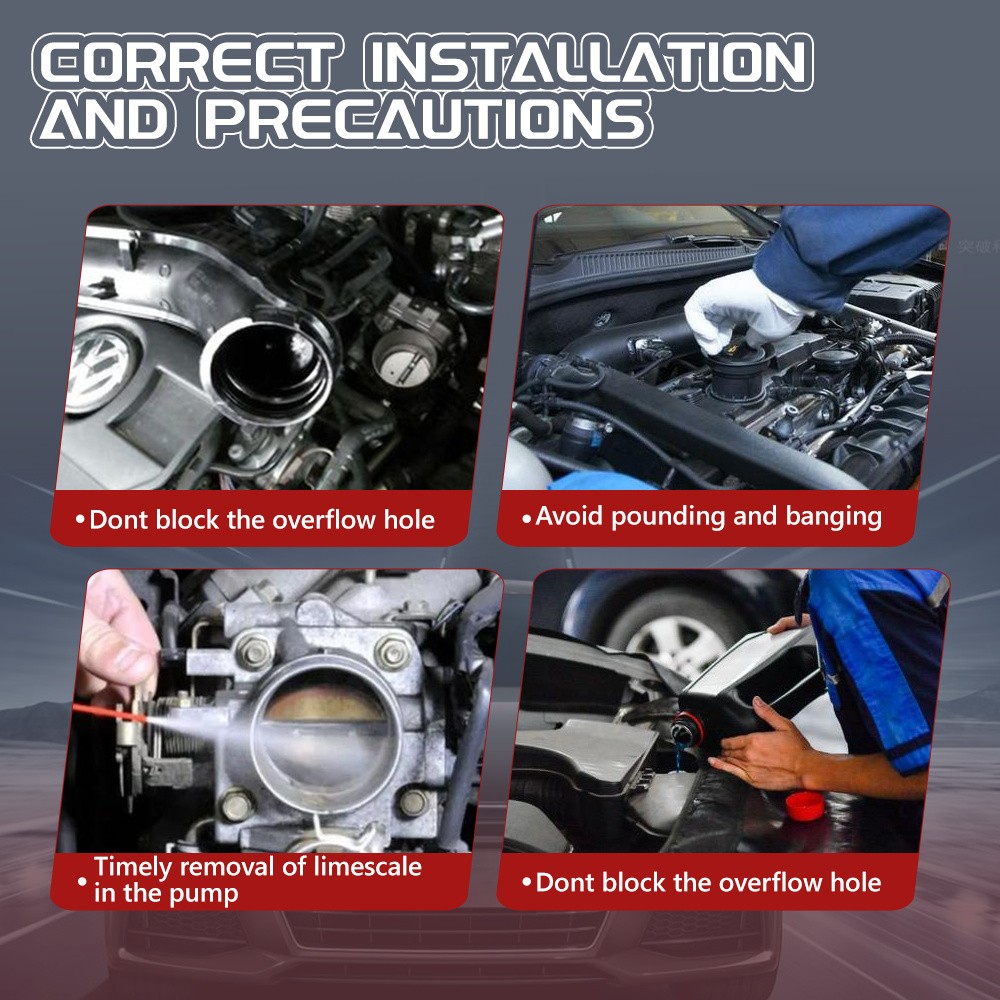 CORRECT INSTALLATION AND PRECAUTIONS

•Dont block the overflow hole

•Avoid pounding and banging

•Timely removal of limescale in the pump

•Dont block the overflow hole