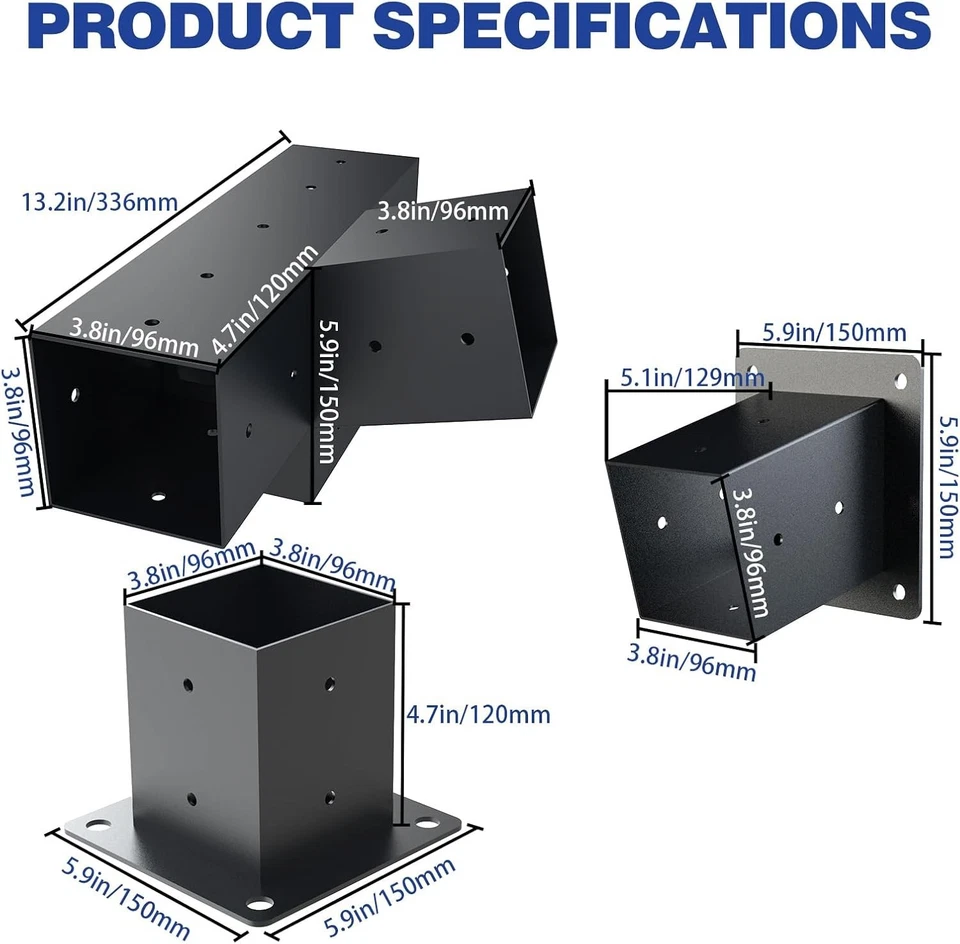 PRODUCT SPECIFICATIONS

13.2in/336mm
3.8in/96mm
3.8in/96mm
4.7in/120mm
5.9in/150mm
3.8in/96mm

5.9in/150mm
5.1in/129mm
3.8in/96mm
5.9in/150mm
3.8in/96mm

3.8in/96mm
3.8in/96mm
4.7in/120mm
5.9in/150mm
5.9in/150mm