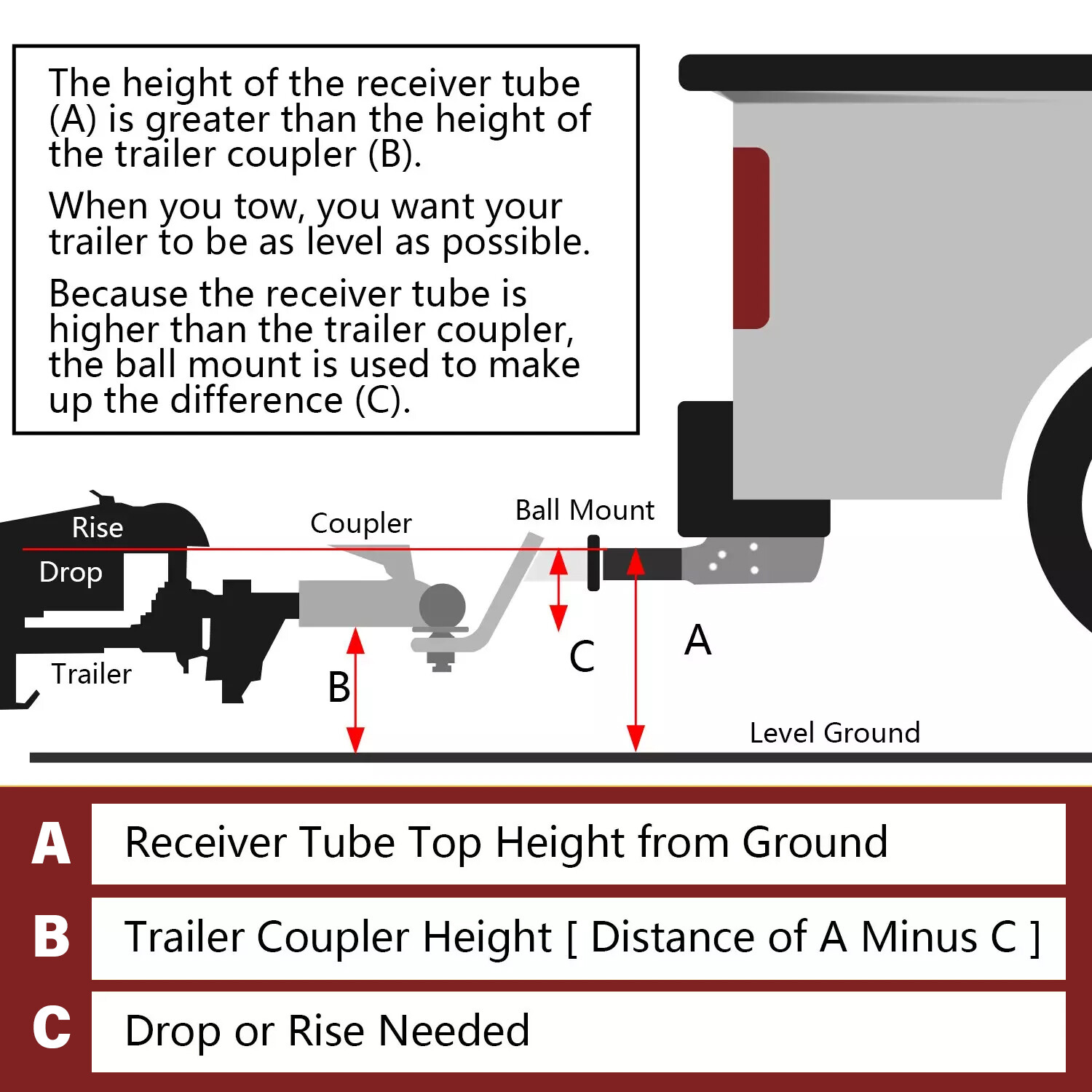 The height of the receiver tube (A) is greater than the height of the trailer coupler (B).

When you tow, you want your trailer to be as level as possible.

Because the receiver tube is higher than the trailer coupler, the ball mount is used to make up the difference (C).

Rise
Drop
Trailer
Coupler
Ball Mount
B
C
A
Level Ground

A Receiver Tube Top Height from Ground
B Trailer Coupler Height [ Distance of A Minus C ]
C Drop or Rise Needed