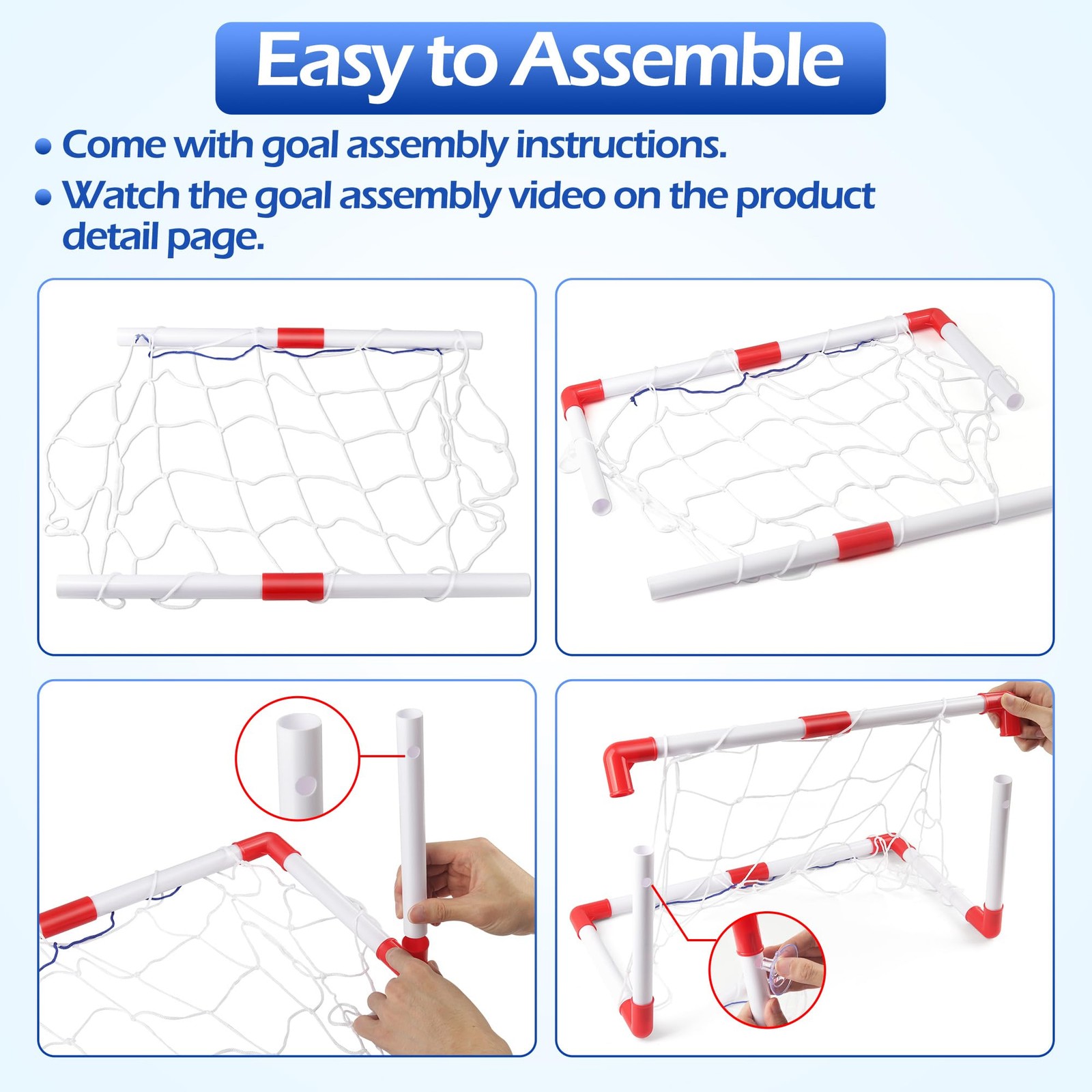 Easy to Assemble

• Come with goal assembly instructions.

• Watch the goal assembly video on the product detail page.