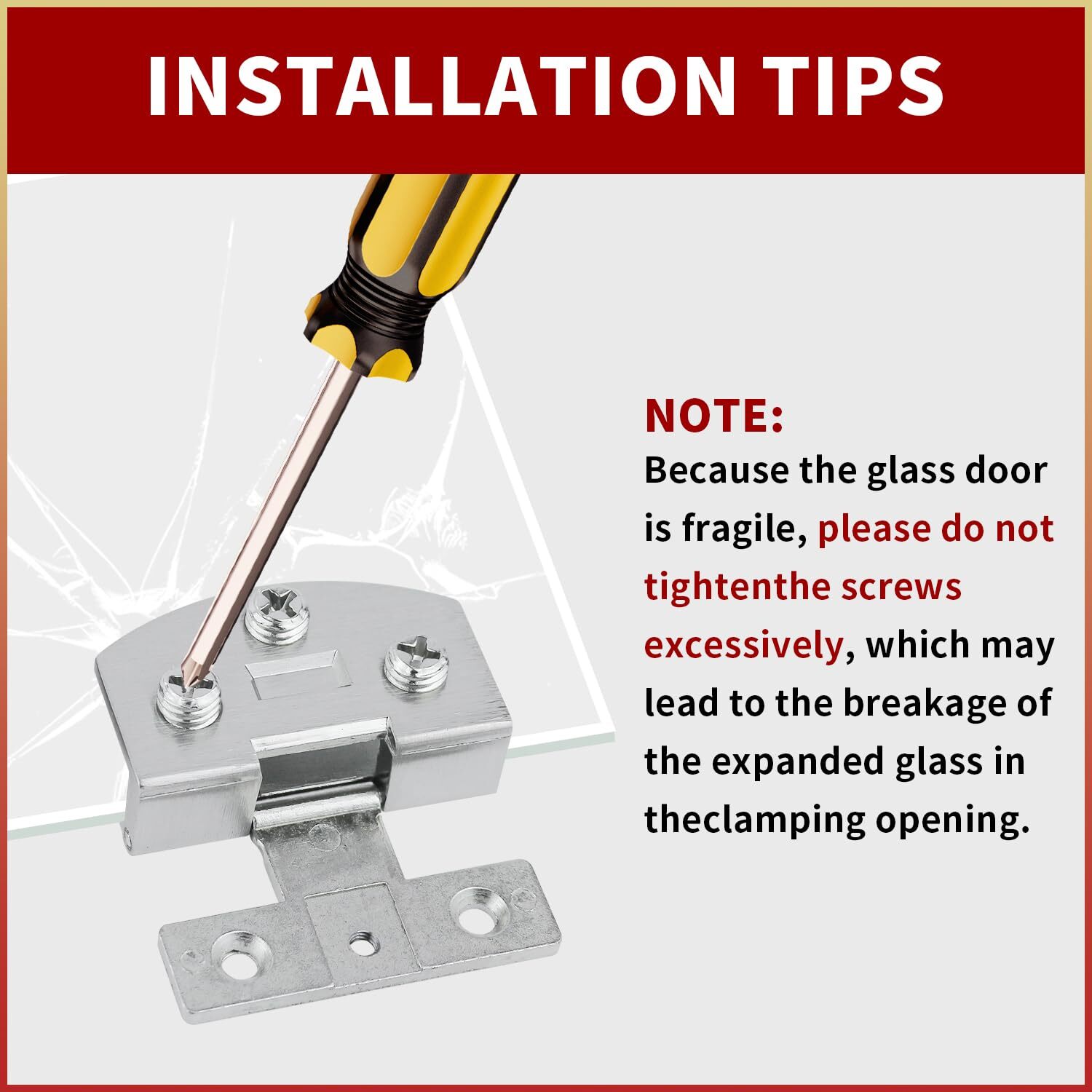 INSTALLATION TIPS

NOTE:
Because the glass door is fragile, please do not tightenthe screws excessively, which may lead to the breakage of the expanded glass in theclamping opening.