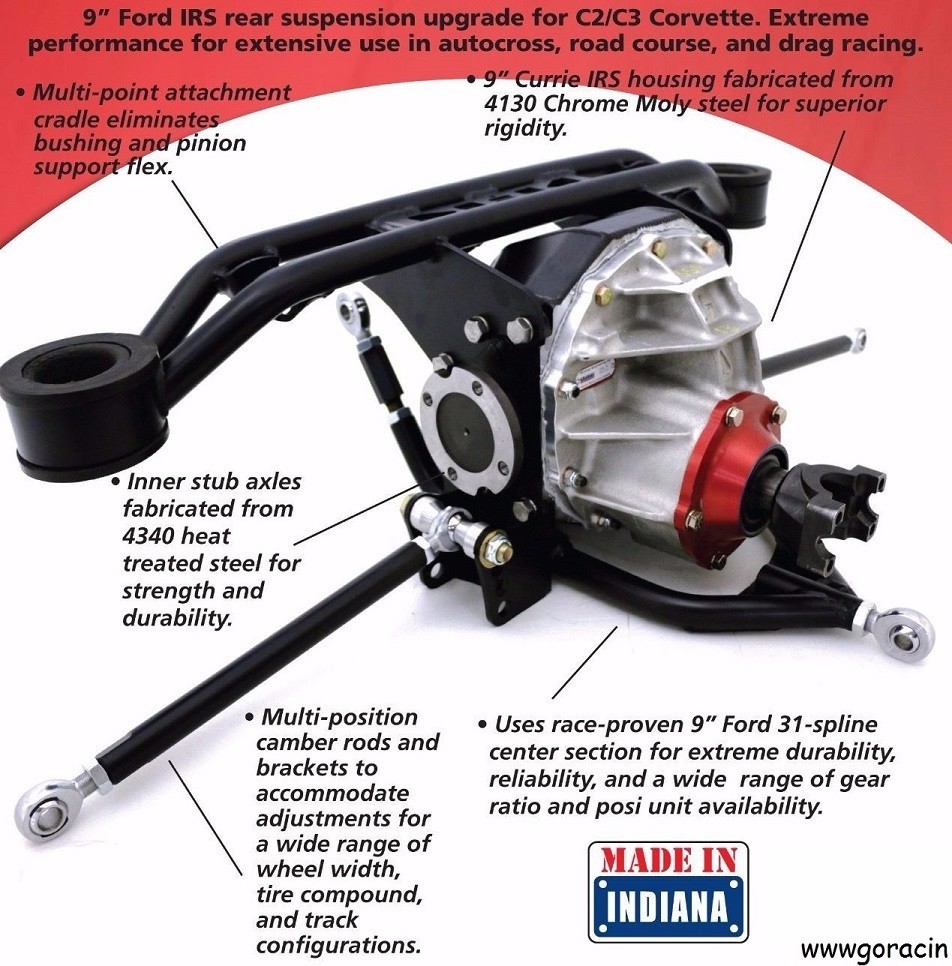 9” Ford IRS rear suspension upgrade for C2/C3 Corvette. Extreme performance for extensive use in autocross, road course, and drag racing.

• Multi-point attachment cradle eliminates bushing and pinion support flex.

• 9” Currie IRS housing fabricated from 4130 Chrome Moly steel for superior rigidity.

• Inner stub axles fabricated from 4340 heat treated steel for strength and durability.

• Multi-position camber rods and brackets to accommodate adjustments for a wide range of wheel width, tire compound, and track configurations.

• Uses race-proven 9” Ford 31-spline center section for extreme durability, reliability, and a wide range of gear ratio and posi unit availability.

MADE IN INDIANA

wwwgoracin