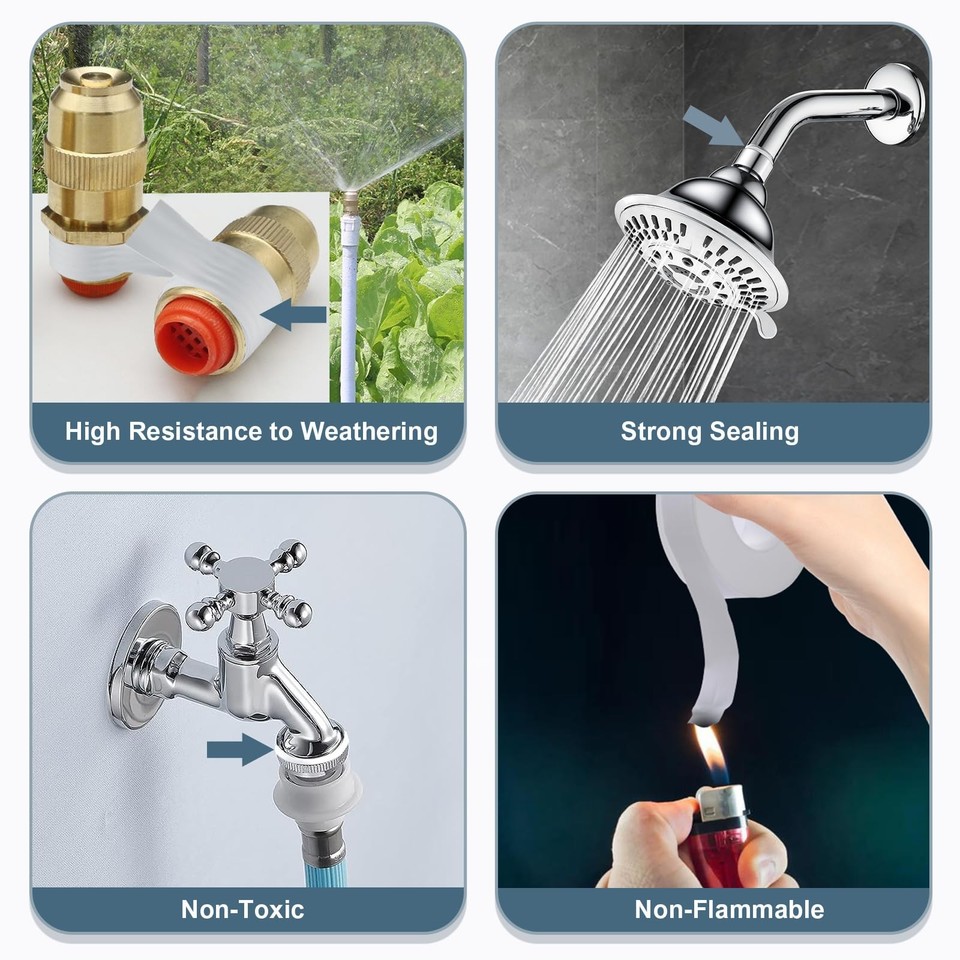 High Resistance to Weathering

Strong Sealing

Non-Toxic

Non-Flammable