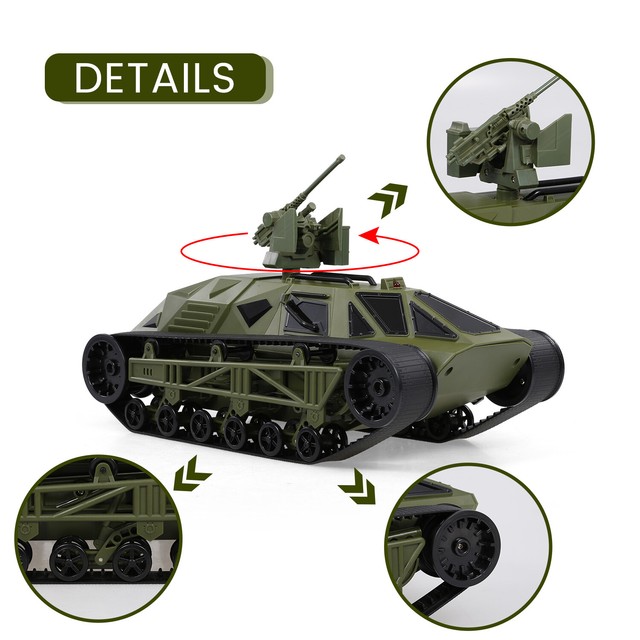 DETAILS