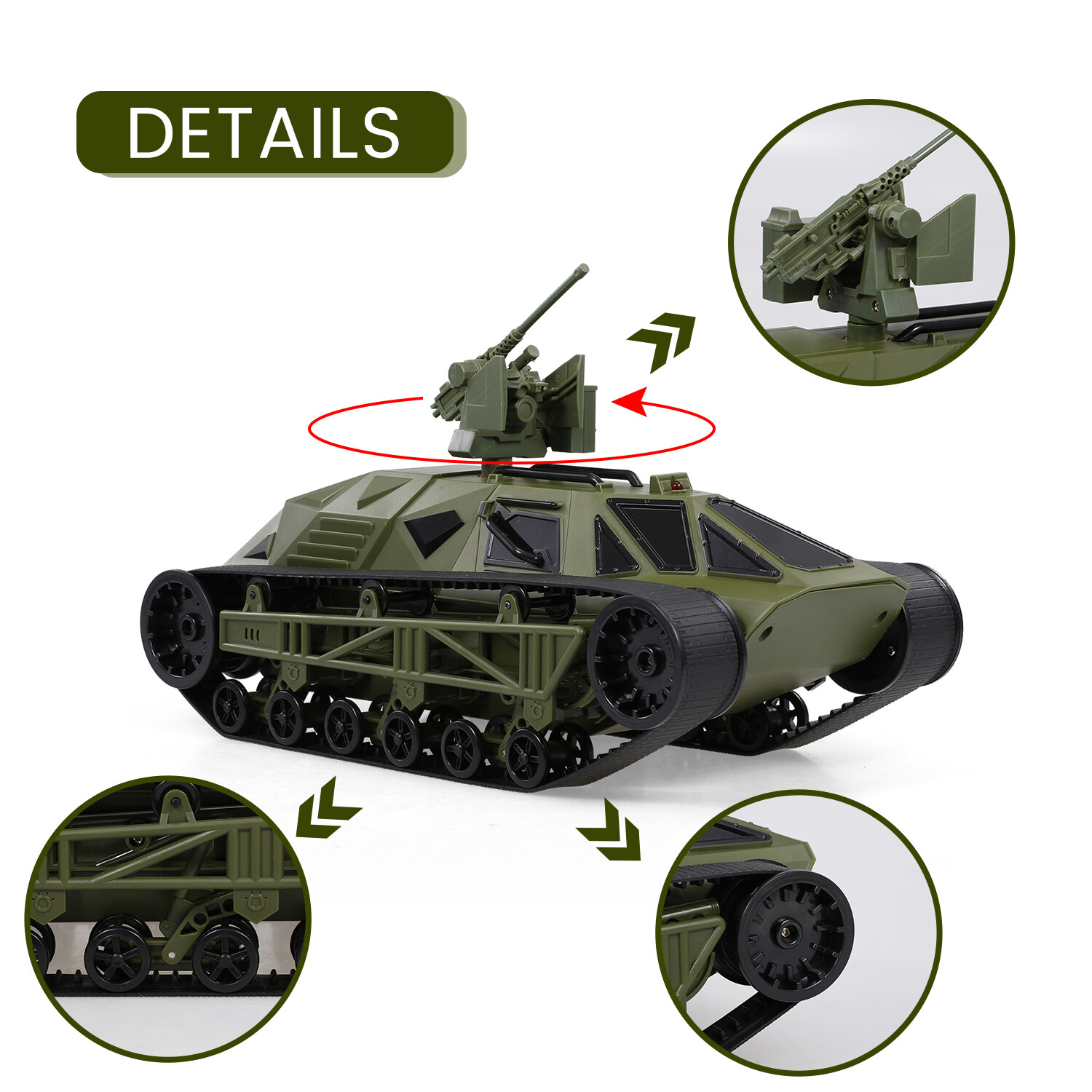 DETAILS