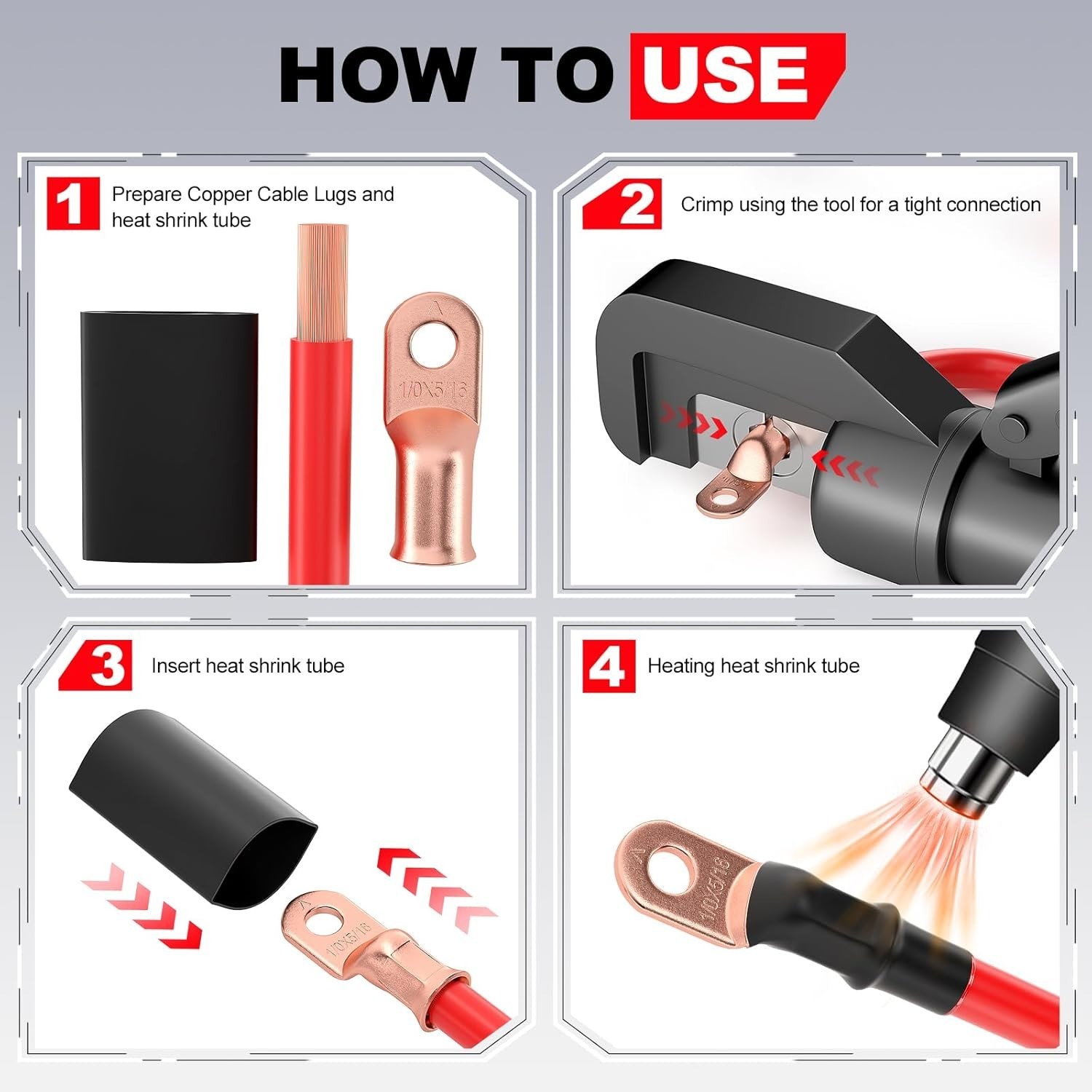 HOW TO USE

1 Prepare Copper Cable Lugs and heat shrink tube

1/0X5/16

2 Crimp using the tool for a tight connection

3 Insert heat shrink tube

1/0X5/16

4 Heating heat shrink tube

1/0X5/16