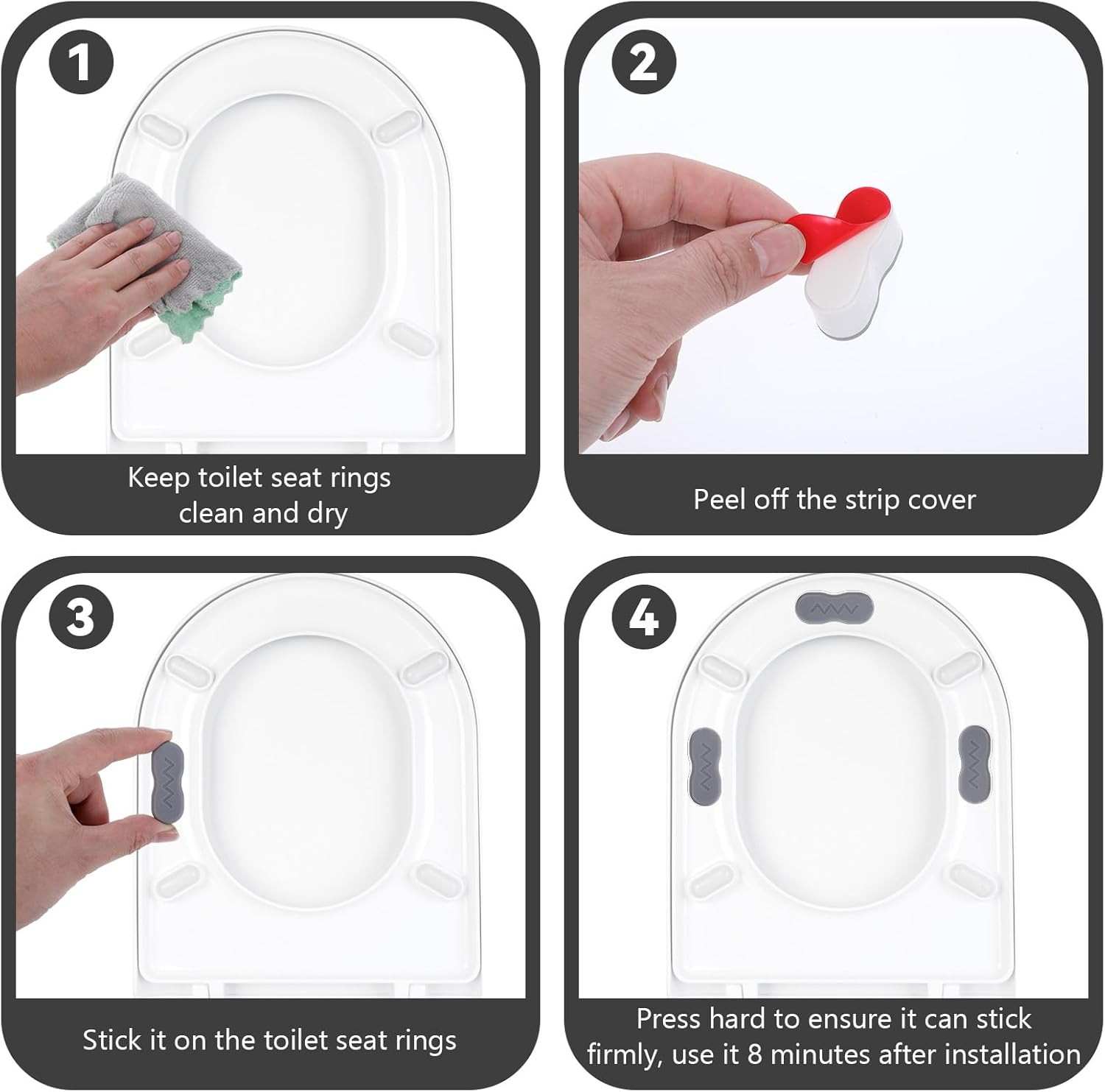 1

Keep toilet seat rings clean and dry

2

Peel off the strip cover

3

Stick it on the toilet seat rings

4

Press hard to ensure it can stick firmly, use it 8 minutes after installation