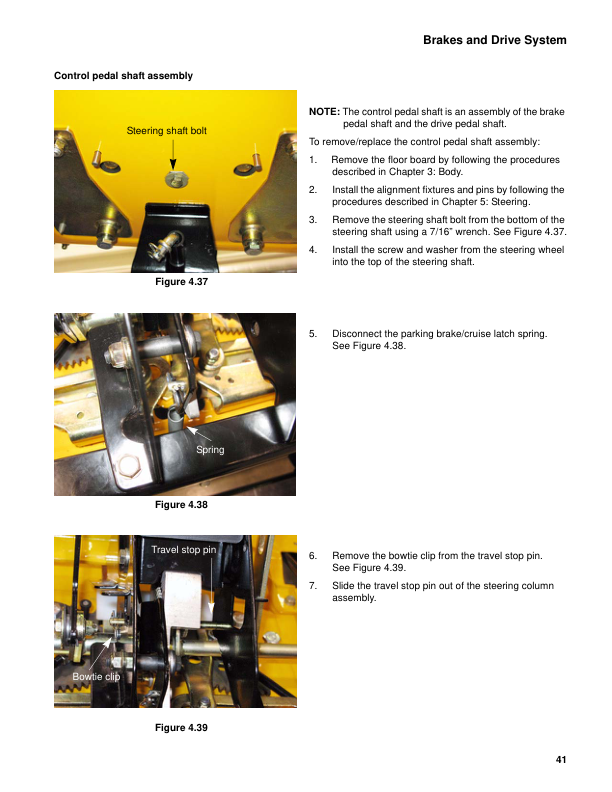 Brakes and Drive System

Control pedal shaft assembly

Steering shaft bolt

Figure 4.37

NOTE: The control pedal shaft is an assembly of the brake pedal shaft and the drive pedal shaft.

To remove/replace the control pedal shaft assembly:

1. Remove the floor board by following the procedures described in Chapter 3: Body.

2. Install the alignment fixtures and pins by following the procedures described in Chapter 5: Steering.

3. Remove the steering shaft bolt from the bottom of the steering shaft using a 7/16" wrench. See Figure 4.37.

4. Install the screw and washer from the steering wheel into the top of the steering shaft.

Spring

Figure 4.38

5. Disconnect the parking brake/cruise latch spring. See Figure 4.38.

Travel stop pin

Bowtie clip

Figure 4.39

6. Remove the bowtie clip from the travel stop pin. See Figure 4.39.

7. Slide the travel stop pin out of the steering column assembly.

41