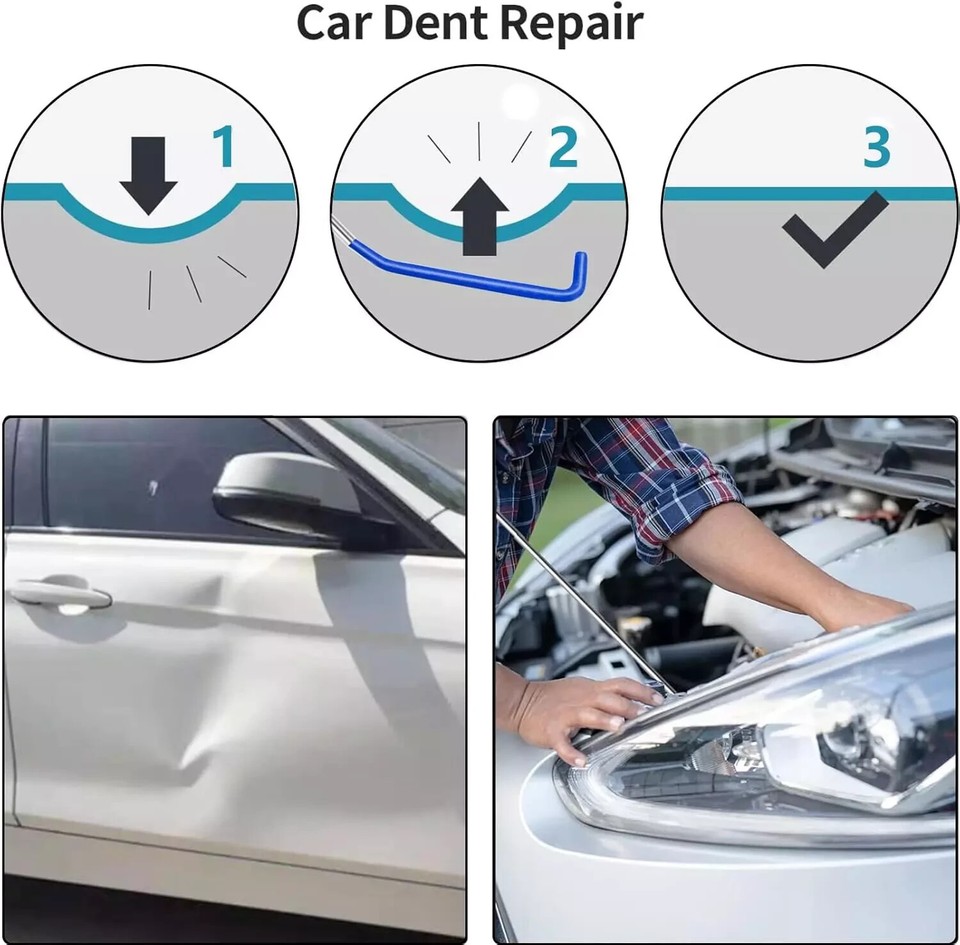 Car Dent Repair

1

2

3