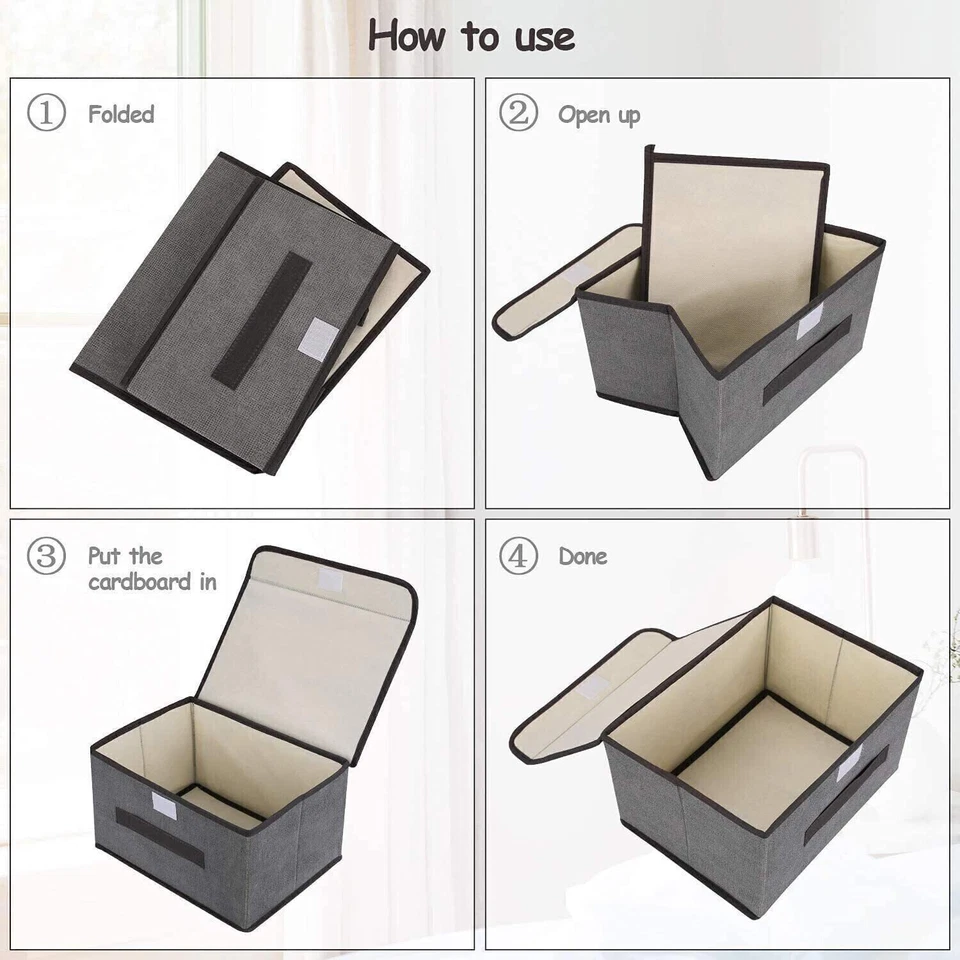 How to use

① Folded

② Open up

③ Put the cardboard in

④ Done