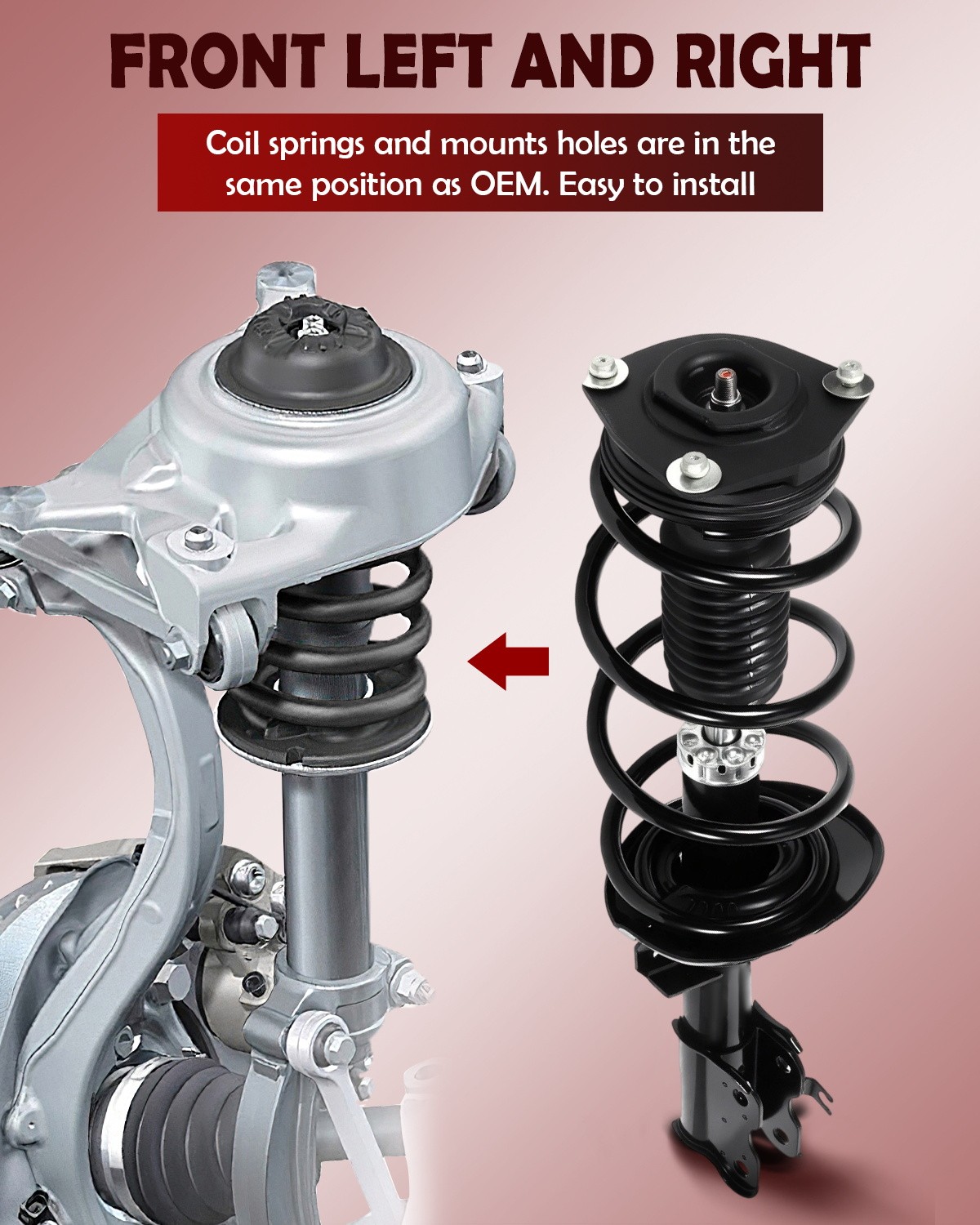 FRONT LEFT AND RIGHT

Coil springs and mounts holes are in the same position as OEM. Easy to install