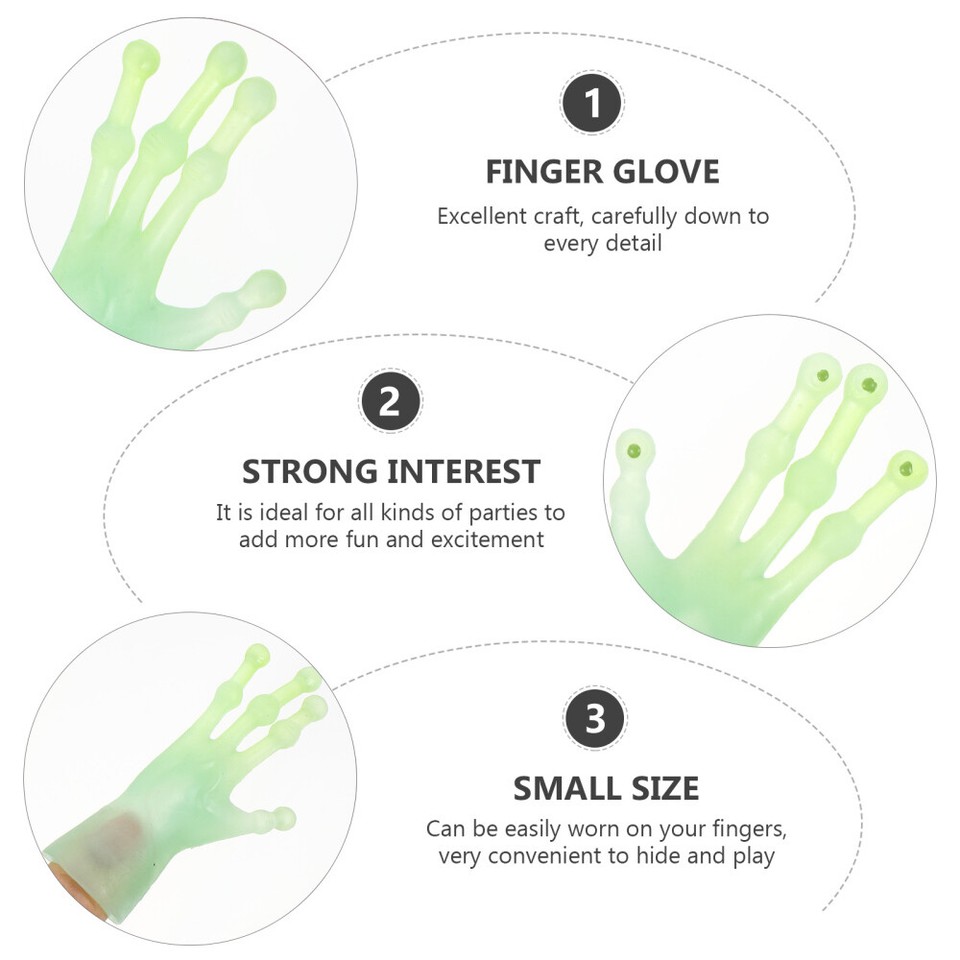 1

FINGER GLOVE

Excellent craft, carefully down to every detail

2

STRONG INTEREST

It is ideal for all kinds of parties to add more fun and excitement

3

SMALL SIZE

Can be easily worn on your fingers, very convenient to hide and play