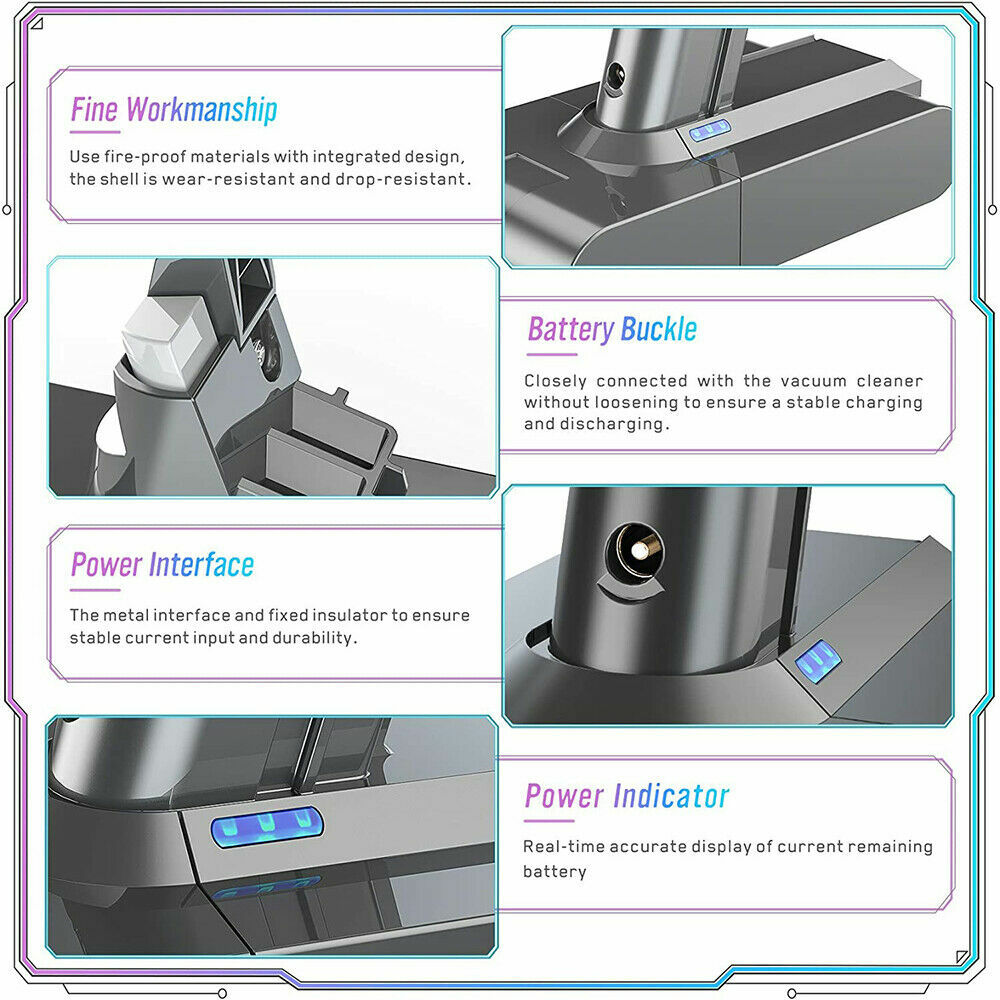 Fine Workmanship

Use fire-proof materials with integrated design, the shell is wear-resistant and drop-resistant.

Battery Buckle

Closely connected with the vacuum cleaner without loosening to ensure a stable charging and discharging.

Power Interface

The metal interface and fixed insulator to ensure stable current input and durability.

Power Indicator

Real-time accurate display of current remaining battery