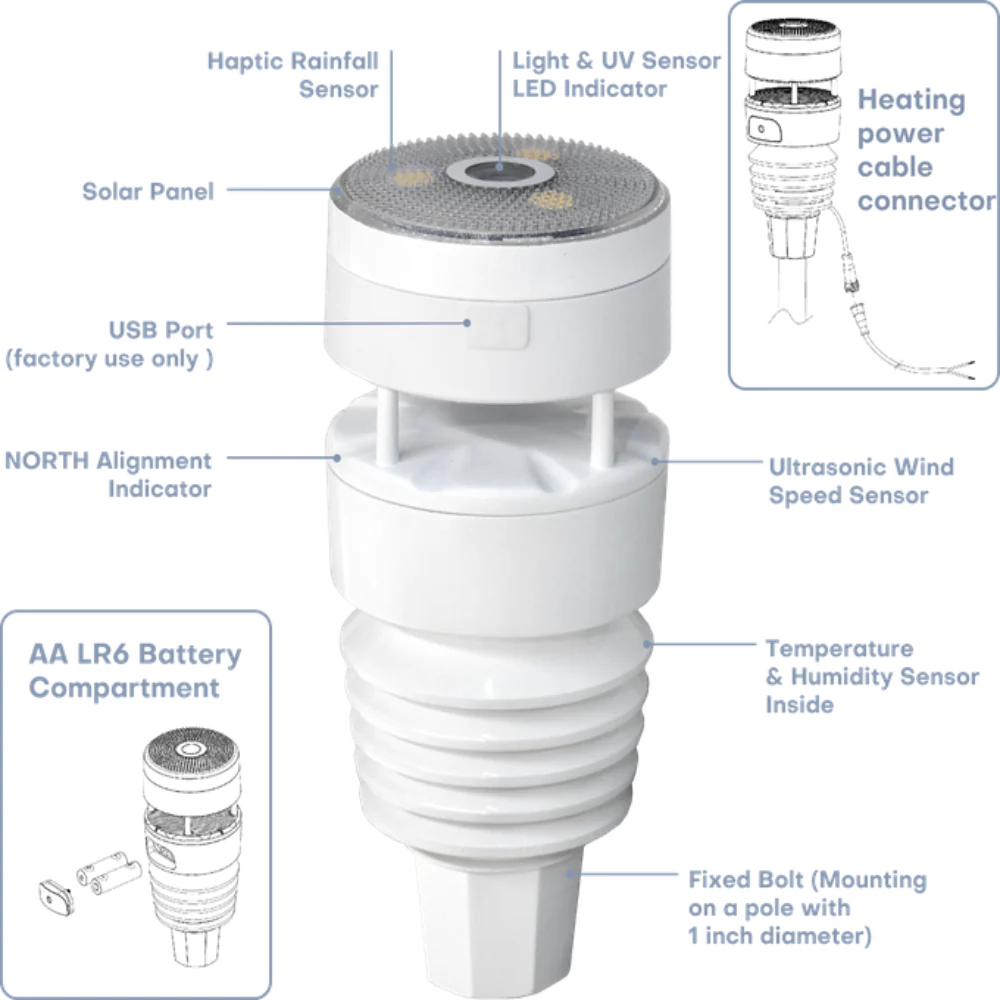 Haptic Rainfall Sensor

Light & UV Sensor LED Indicator

Heating power cable connector

Solar Panel

USB Port (factory use only )

NORTH Alignment Indicator

Ultrasonic Wind Speed Sensor

AA LR6 Battery Compartment

Temperature & Humidity Sensor Inside

Fixed Bolt (Mounting on a pole with 1 inch diameter)