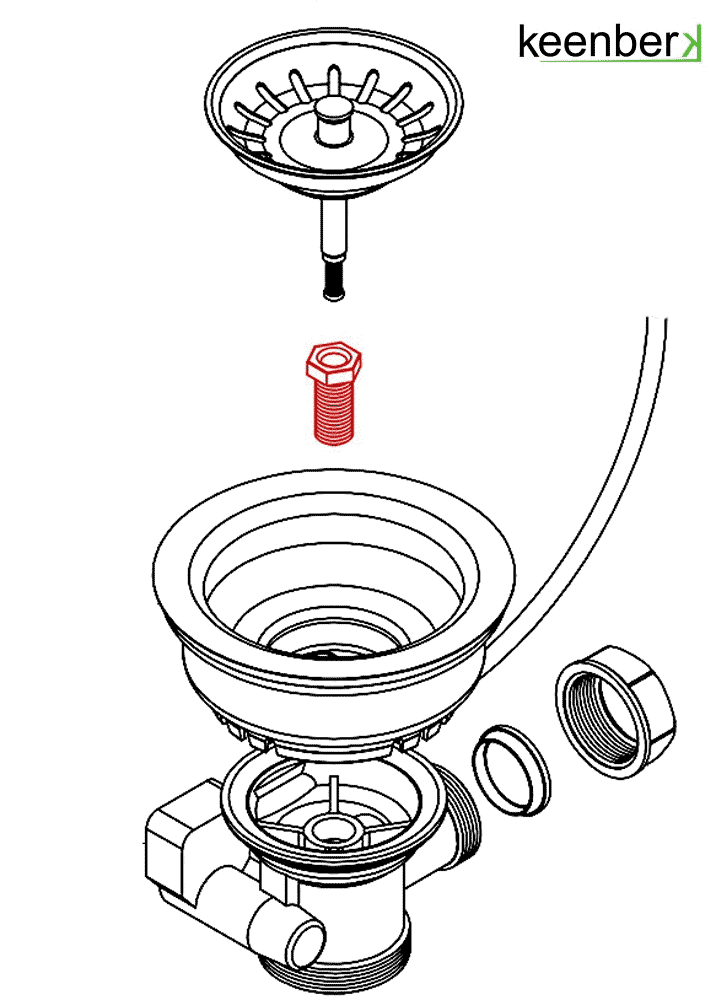 keenberk