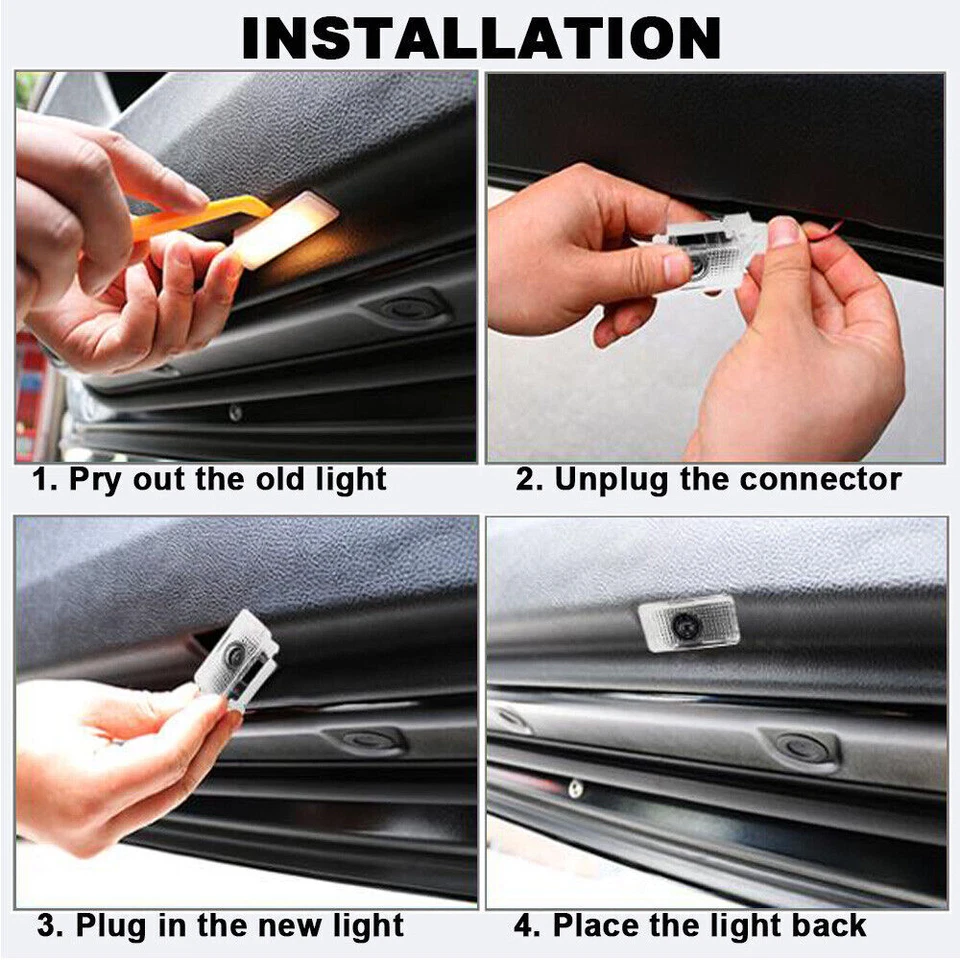 INSTALLATION

1. Pry out the old light

2. Unplug the connector

3. Plug in the new light

4. Place the light back