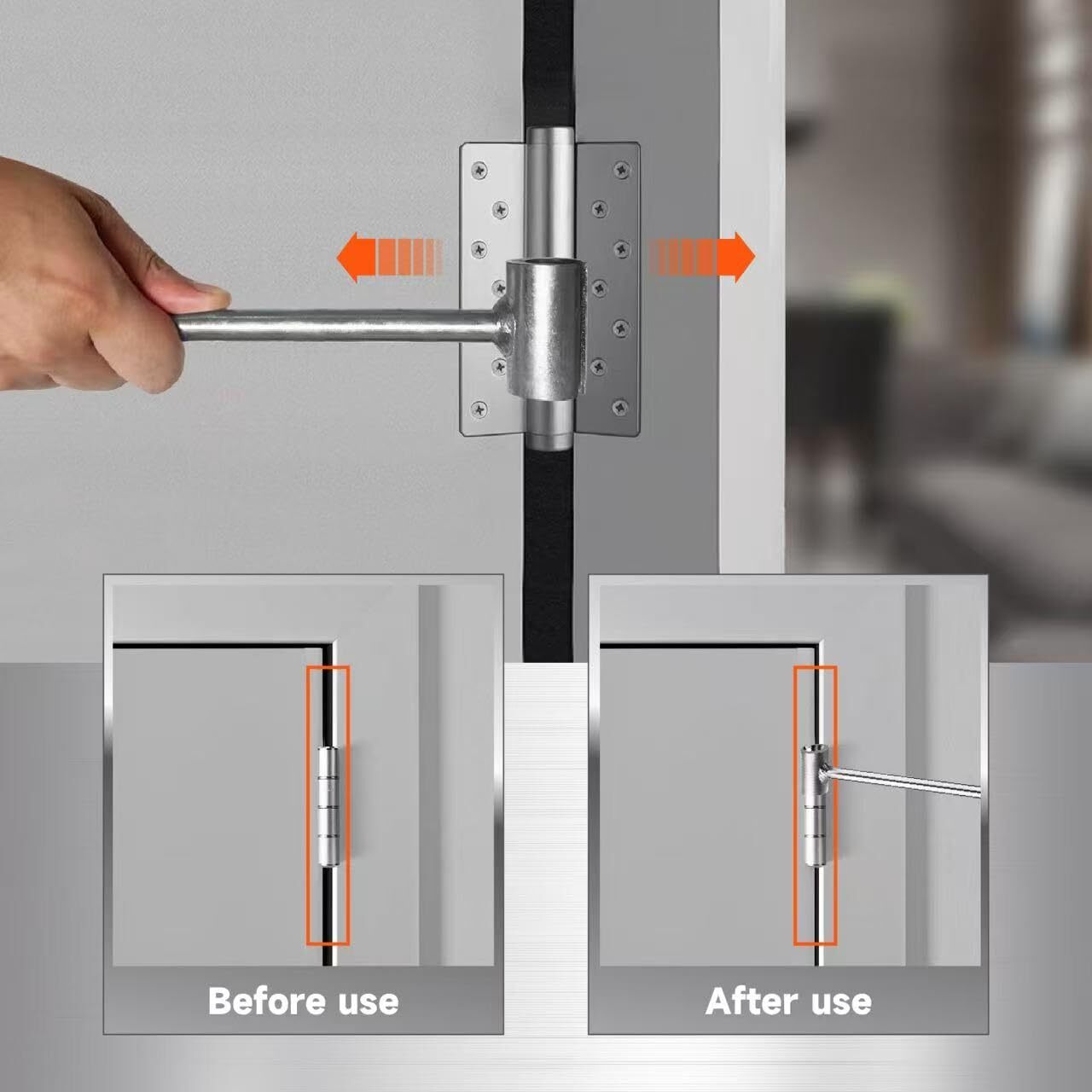 Before use

After use