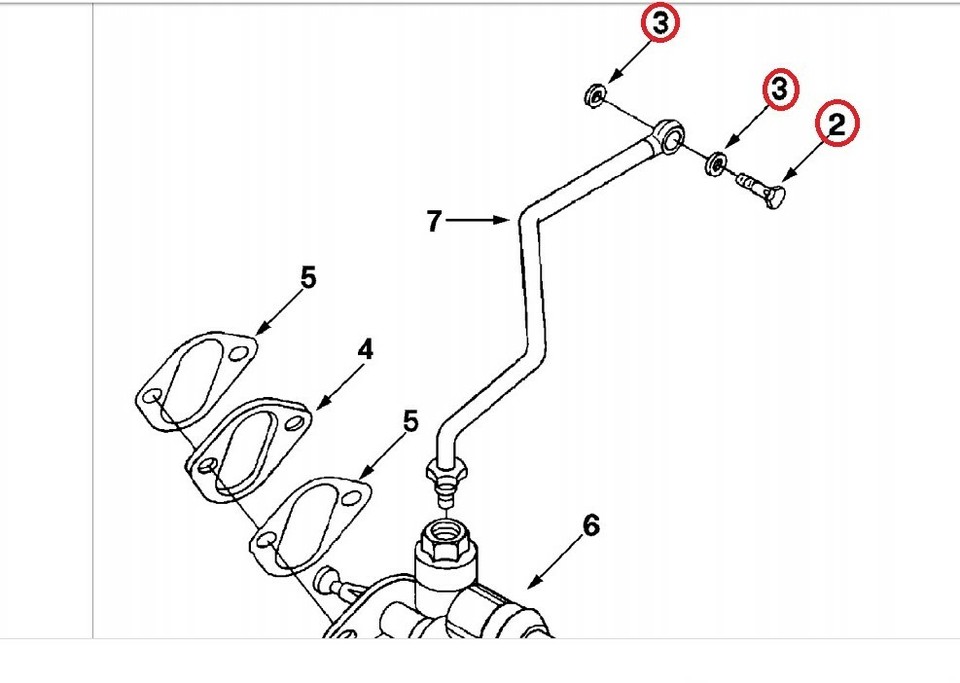 3
3
2
7
5
4
5
6