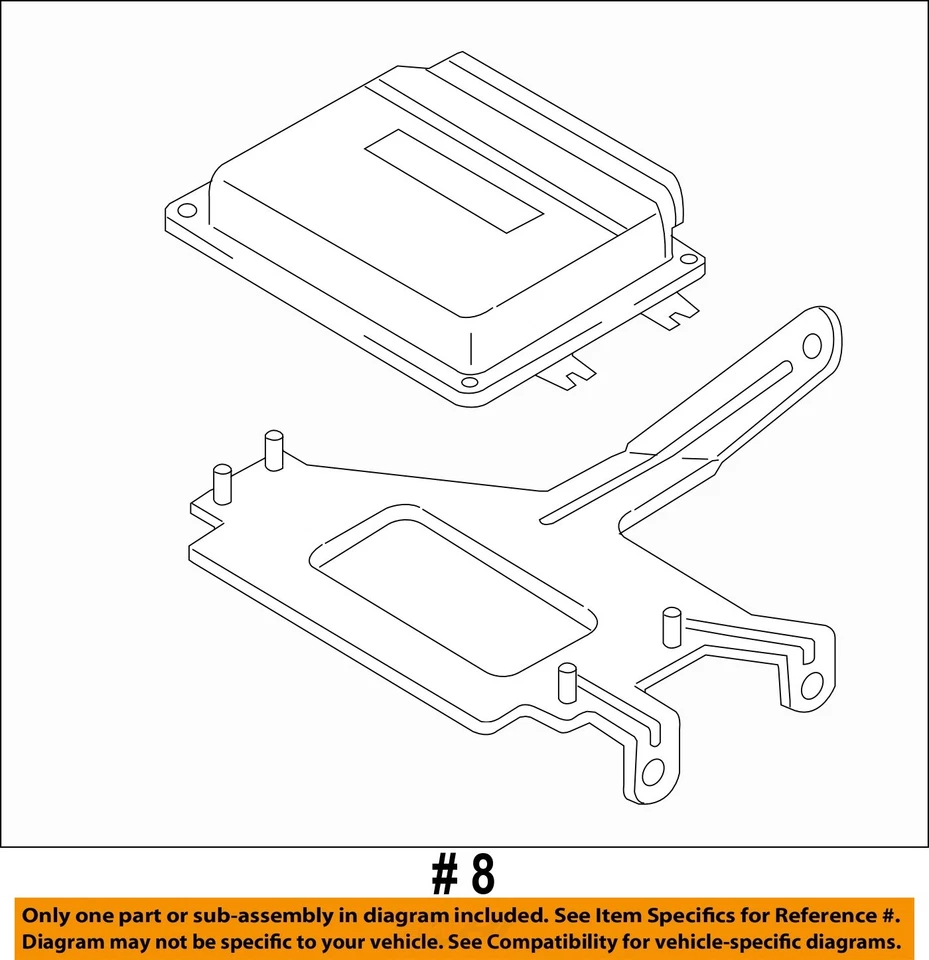 # 8

Only one part or sub-assembly in diagram included. See Item Specifics for Reference #.
Diagram may not be specific to your vehicle. See Compatibility for vehicle-specific diagrams.