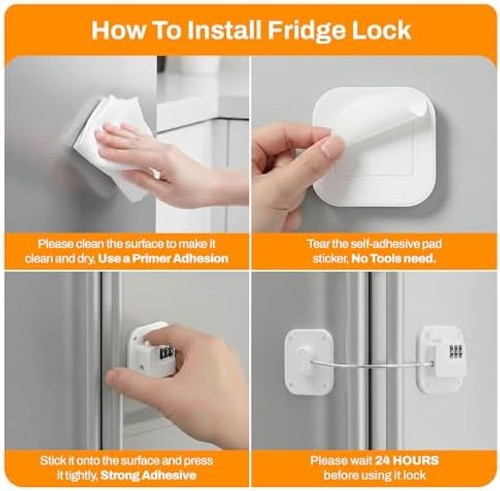 How To Install Fridge Lock

Please clean the surface to make it clean and dry, Use a Primer Adhesion

Tear the self-adhesive pad sticker, No Tools need.

Stick it onto the surface and press it tightly, Strong Adhesive

Please wait 24 HOURS before using it lock