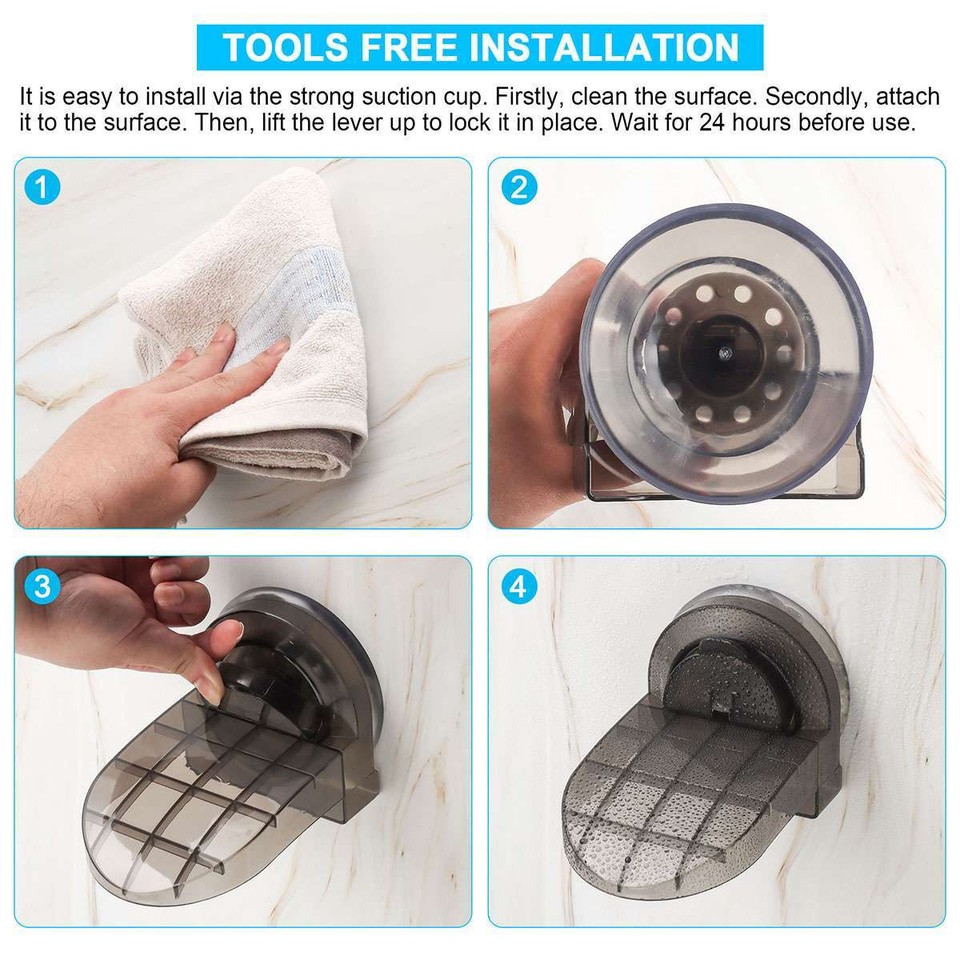 TOOLS FREE INSTALLATION

It is easy to install via the strong suction cup. Firstly, clean the surface. Secondly, attach it to the surface. Then, lift the lever up to lock it in place. Wait for 24 hours before use.

1

2

3

4