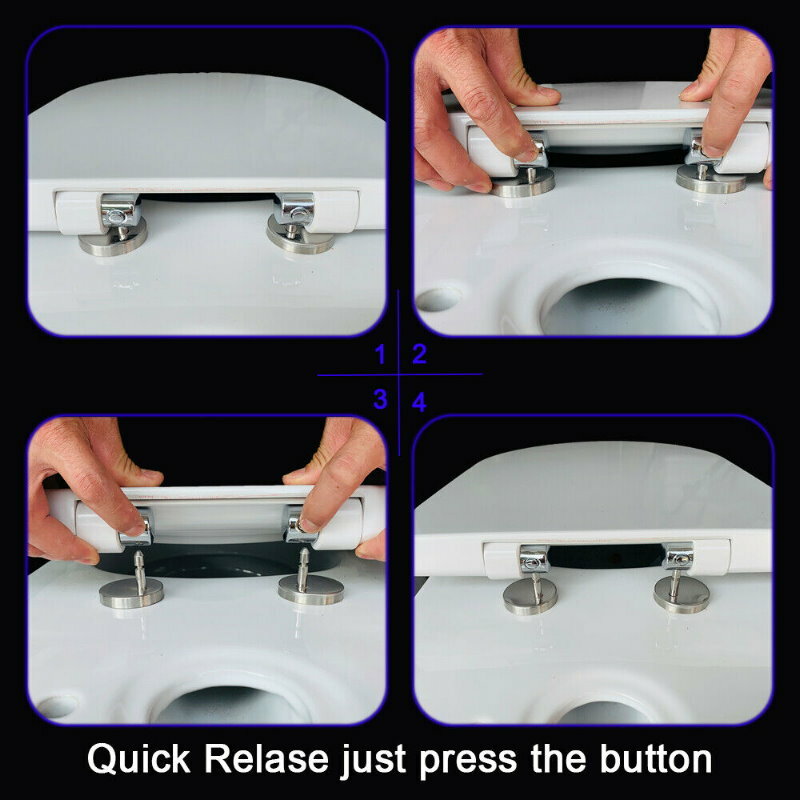 1 2
3 4

Quick Relase just press the button