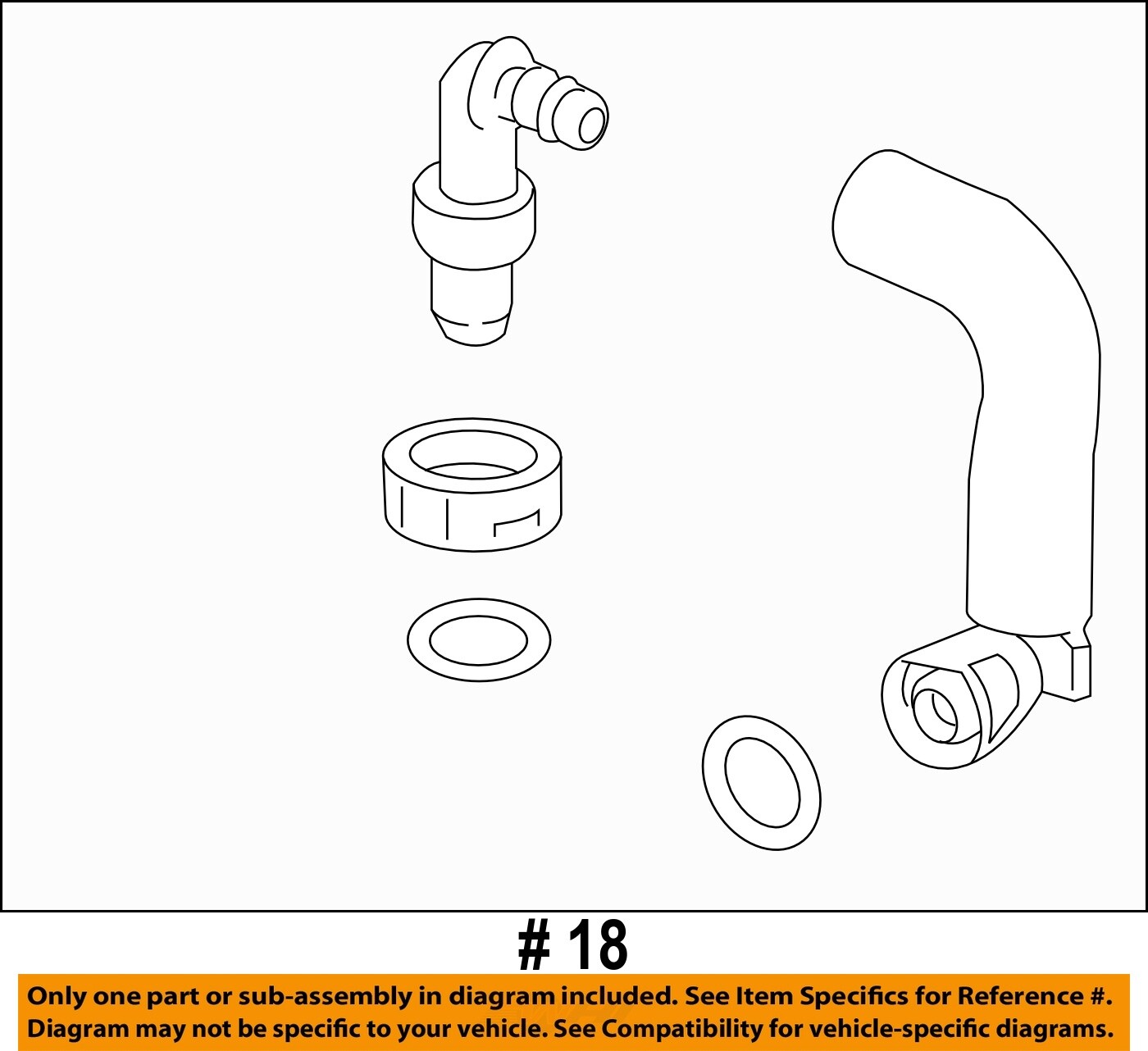 # 18

Only one part or sub-assembly in diagram included. See Item Specifics for Reference #.
Diagram may not be specific to your vehicle. See Compatibility for vehicle-specific diagrams.