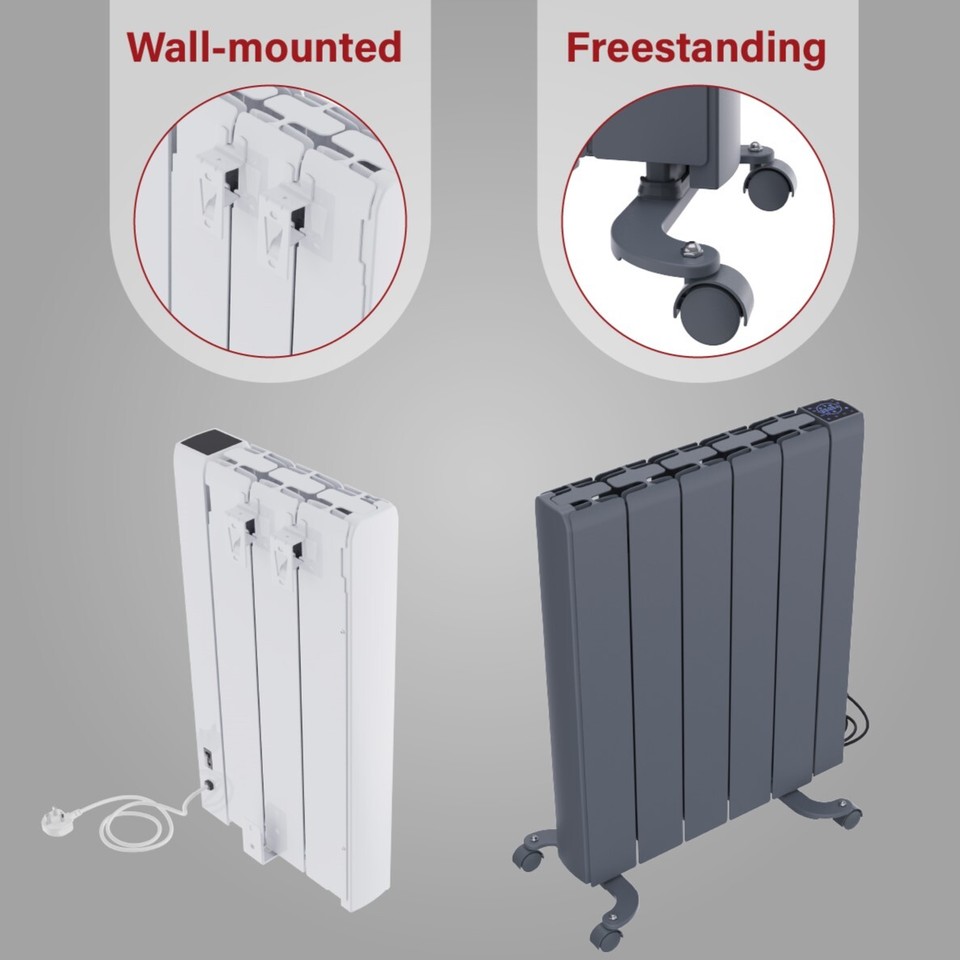 Wall-mounted

Freestanding