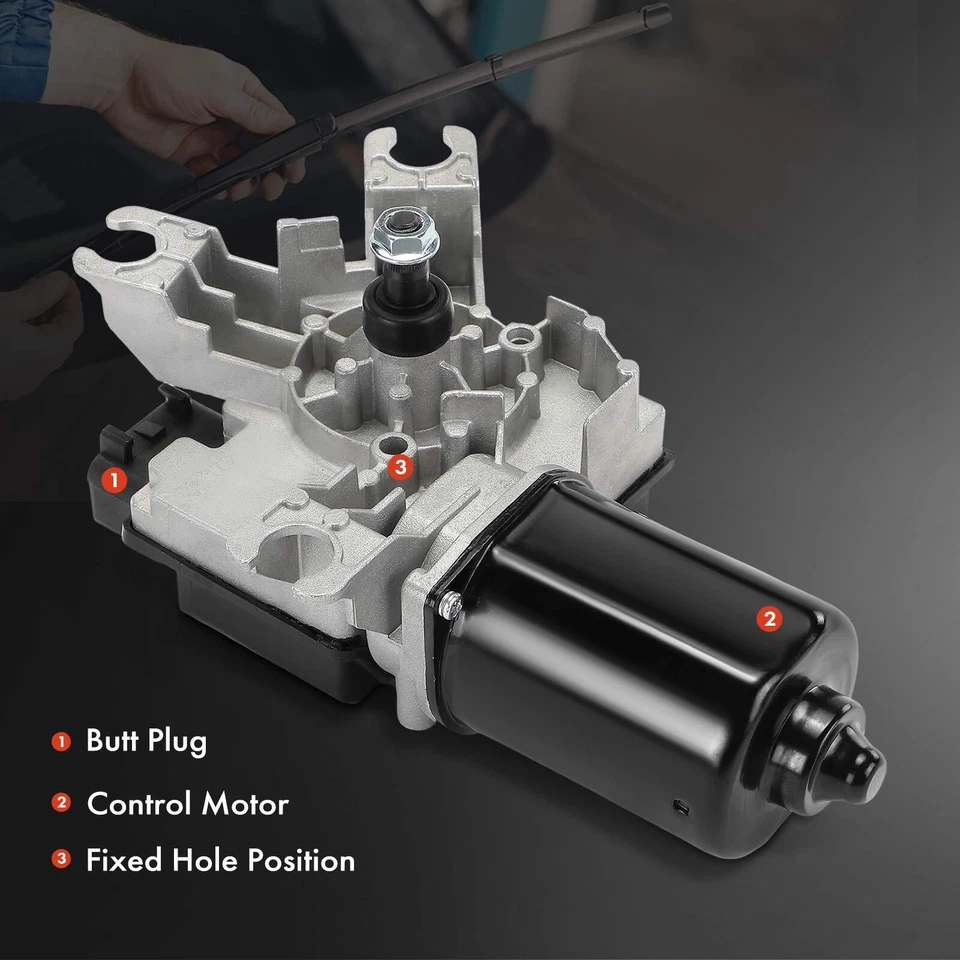 1
3
2
1 Butt Plug
2 Control Motor
3 Fixed Hole Position