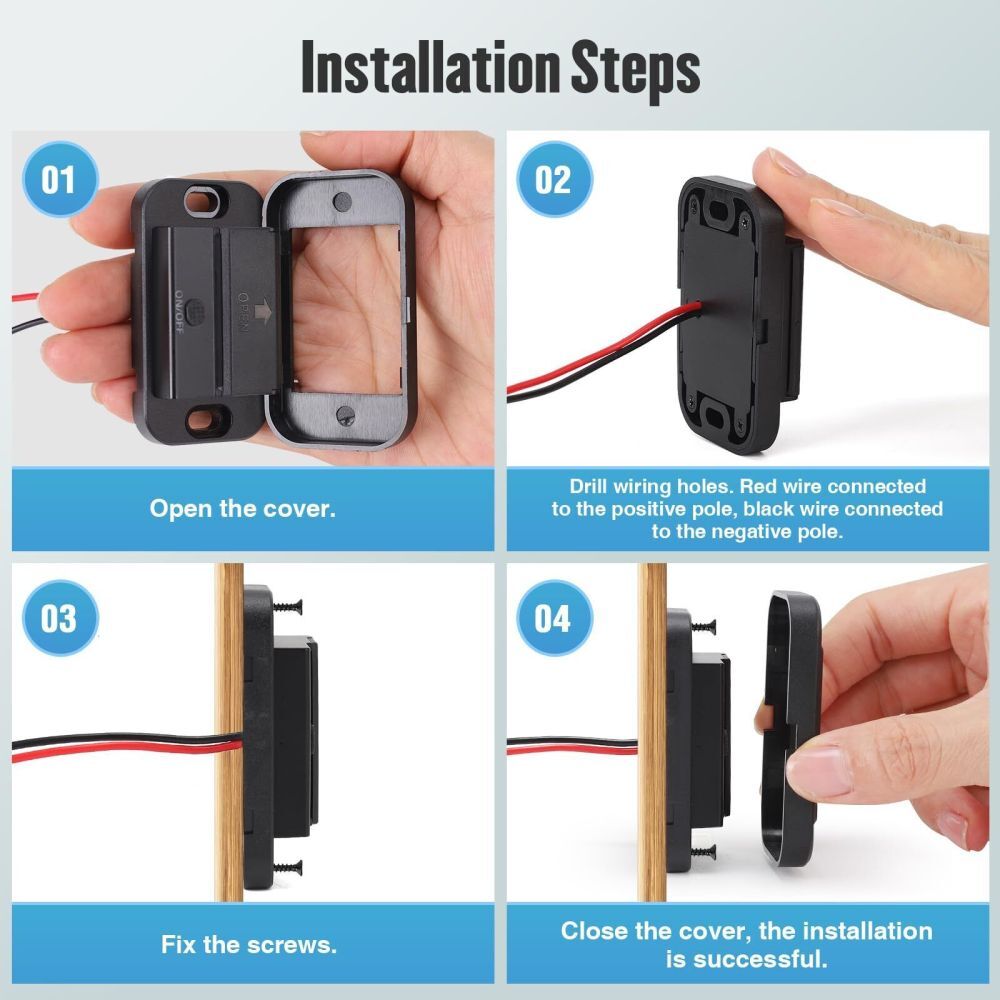 Installation Steps

01

ON/OFF

OPEN

Open the cover.

02

Drill wiring holes. Red wire connected to the positive pole, black wire connected to the negative pole.

03

Fix the screws.

04

Close the cover, the installation is successful.