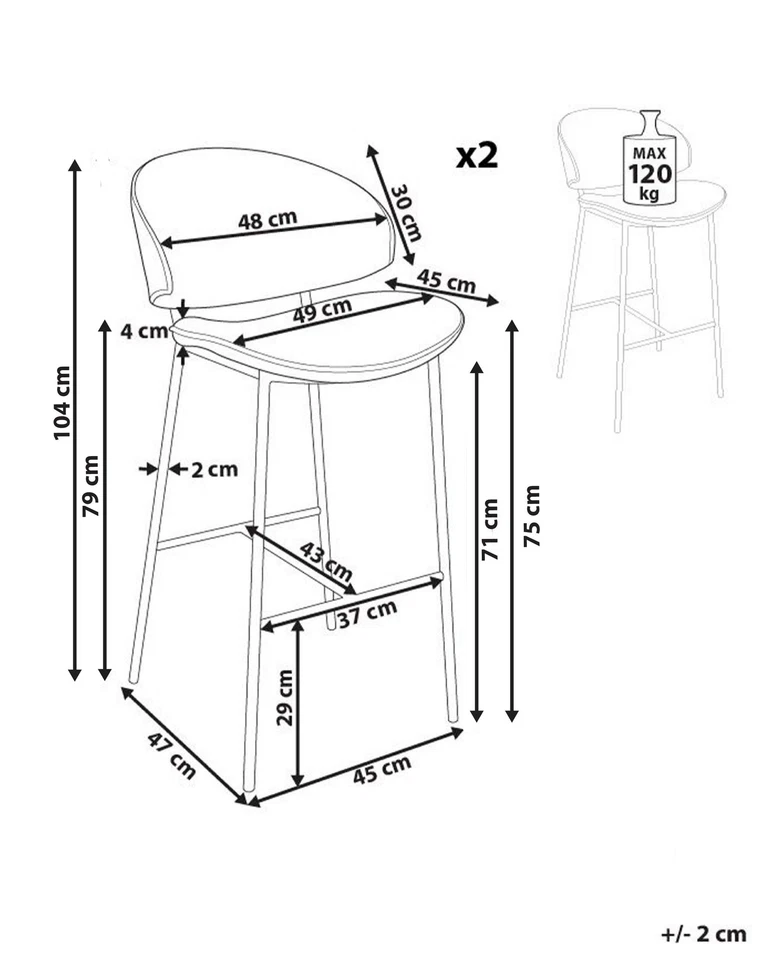 x2

MAX
120
kg

48 cm
30 cm
45 cm
49 cm
4 cm
104 cm
79 cm
2 cm
43 cm
37 cm
71 cm
75 cm
29 cm
47 cm
45 cm

+/- 2 cm