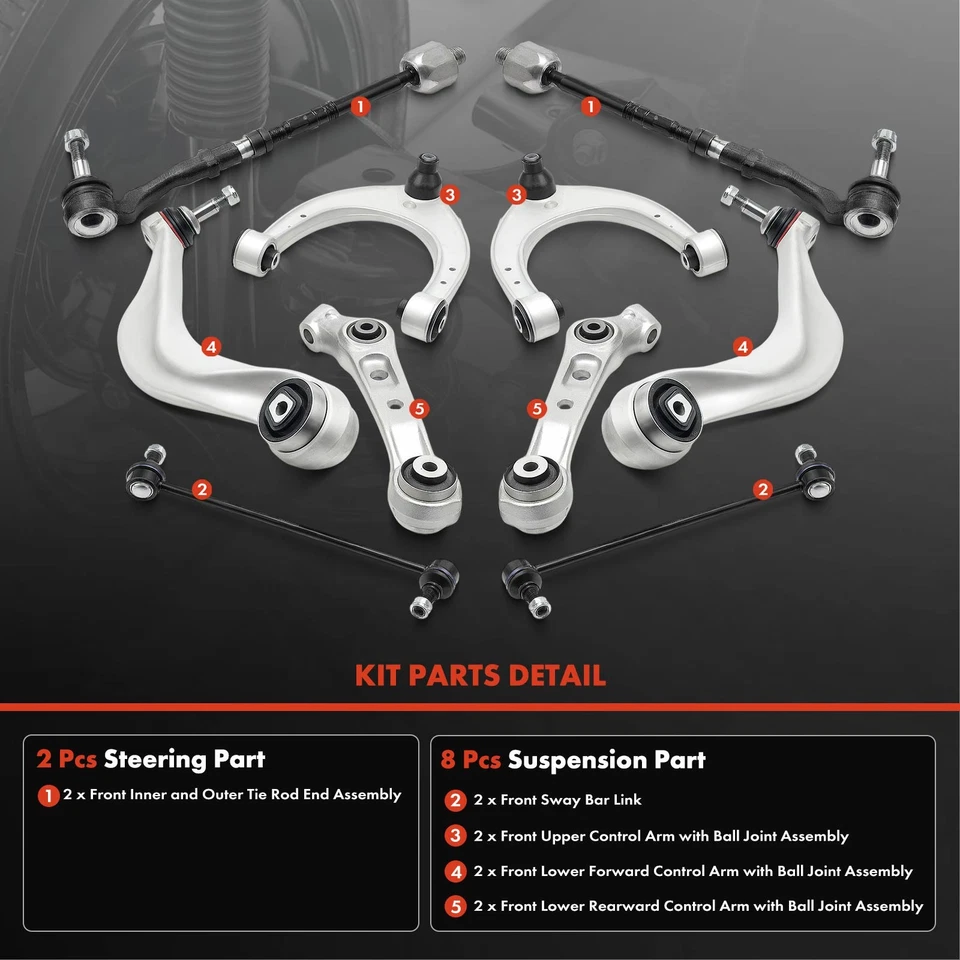 1
1
3
3
4
4
5
5
2
2

KIT PARTS DETAIL

2 Pcs Steering Part

1 2 x Front Inner and Outer Tie Rod End Assembly

8 Pcs Suspension Part

2 2 x Front Sway Bar Link

3 2 x Front Upper Control Arm with Ball Joint Assembly

4 2 x Front Lower Forward Control Arm with Ball Joint Assembly

5 2 x Front Lower Rearward Control Arm with Ball Joint Assembly