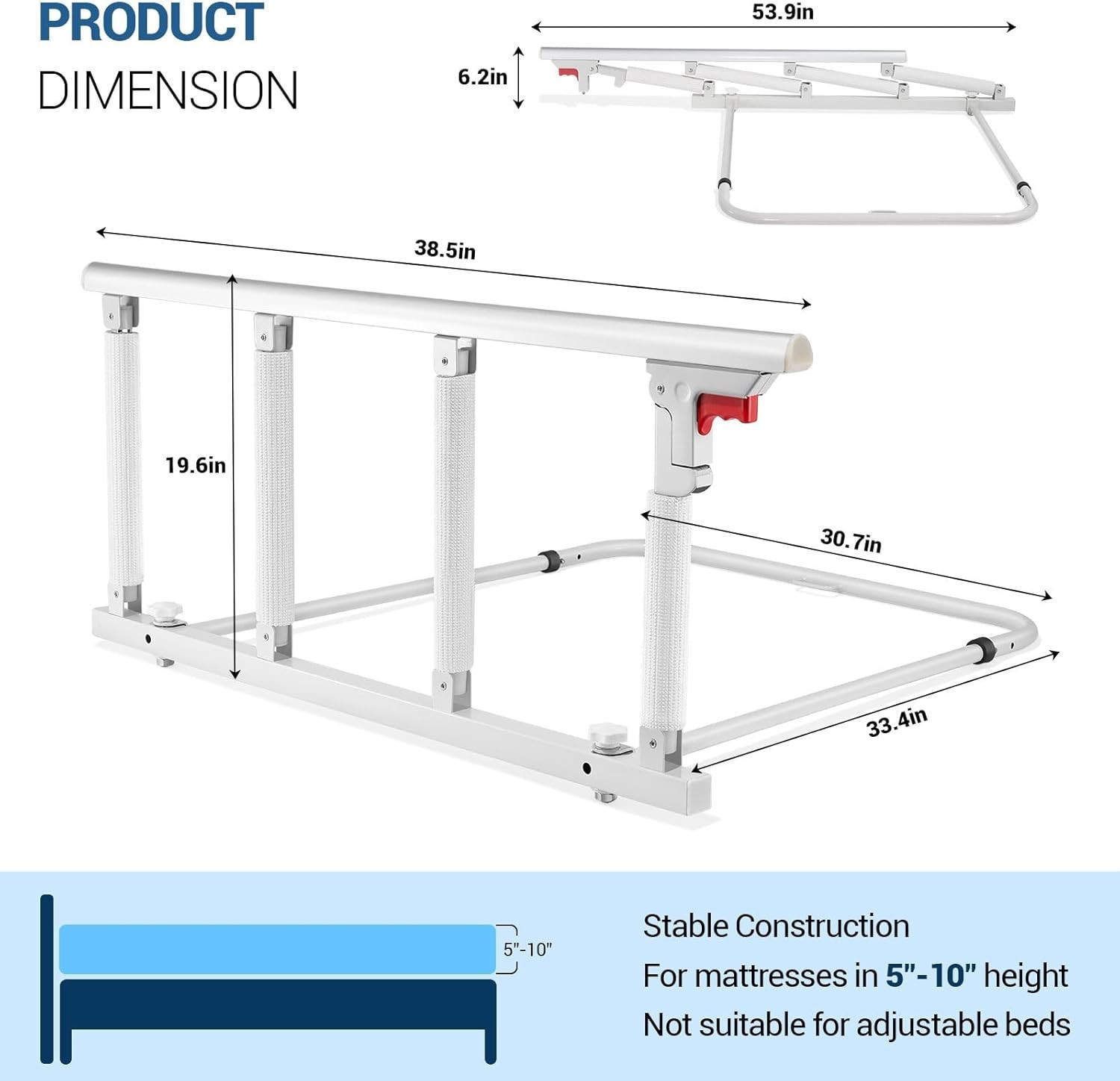 PRODUCT
DIMENSION

53.9in

6.2in

38.5in

19.6in

30.7in

33.4in

5"-10"

Stable Construction
For mattresses in 5"-10" height
Not suitable for adjustable beds