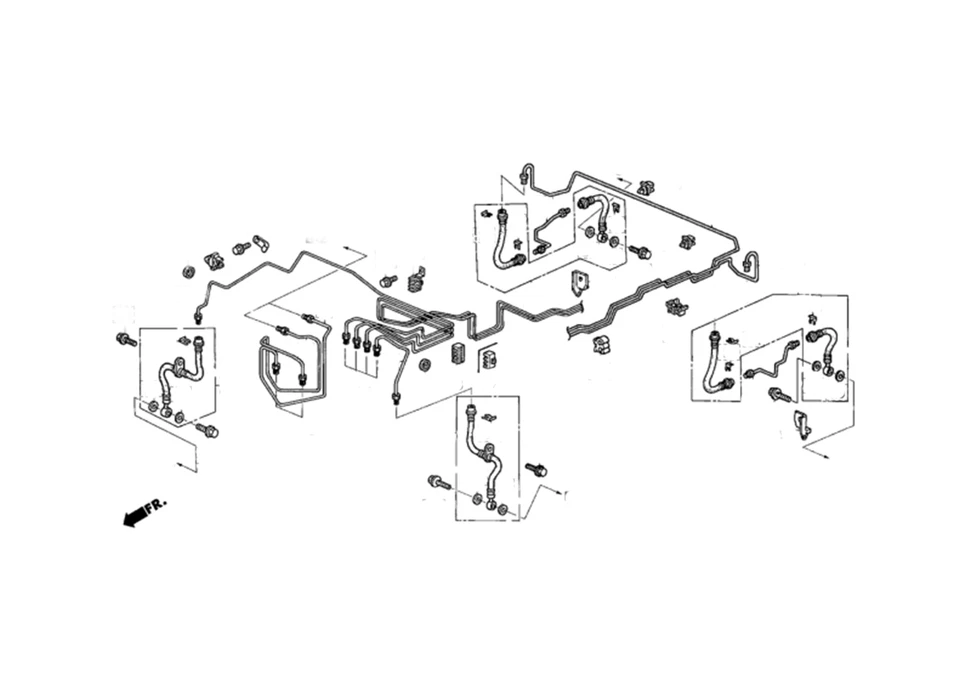 FR.