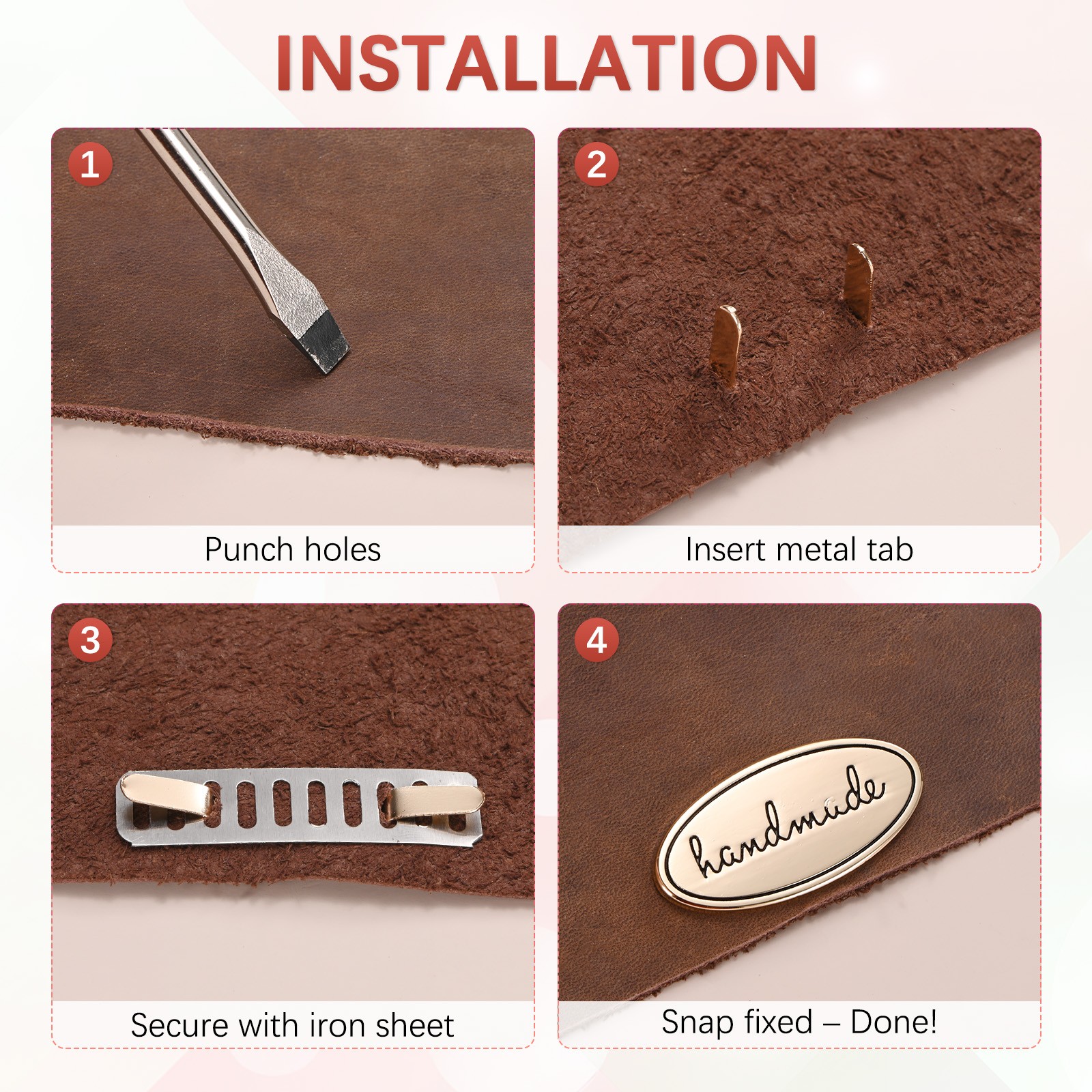 INSTALLATION

1

Punch holes

2

Insert metal tab

3

Secure with iron sheet

4

handmade

Snap fixed – Done!