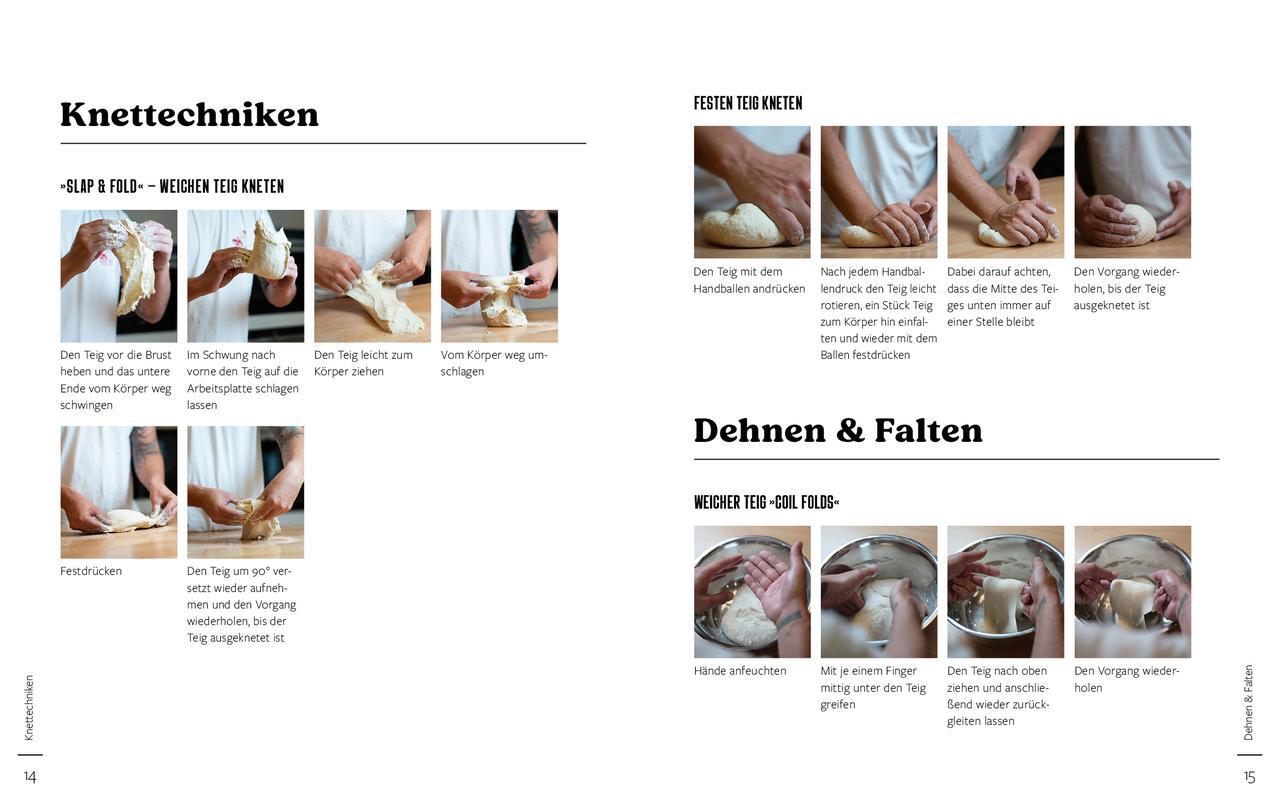 Knettechniken

»SLAP & FOLD« – WEICHEN TEIG KNETEN

Den Teig vor die Brust heben und das untere Ende vom Körper weg schwingen

Im Schwung nach vorne den Teig auf die Arbeitsplatte schlagen lassen

Den Teig leicht zum Körper ziehen

Vom Körper weg umschlagen

Festdrücken

Den Teig um 90° versetzt wieder aufnehmen und den Vorgang wiederholen, bis der Teig ausgeknetet ist

Knettechniken

14

FESTEN TEIG KNETEN

Den Teig mit dem Handballen andrücken

Nach jedem Handballendruck den Teig leicht rotieren, ein Stück Teig zum Körper hin einfalten und wieder mit dem Ballen festdrücken

Dabei darauf achten, dass die Mitte des Teiges unten immer auf einer Stelle bleibt

Den Vorgang wiederholen, bis der Teig ausgeknetet ist

Dehnen & Falten

WEICHER TEIG »COIL FOLDS«

Hände anfeuchten

Mit je einem Finger mittig unter den Teig greifen

Den Teig nach oben ziehen und anschließend wieder zurückgleiten lassen

Den Vorgang wiederholen

Dehnen & Falten

15