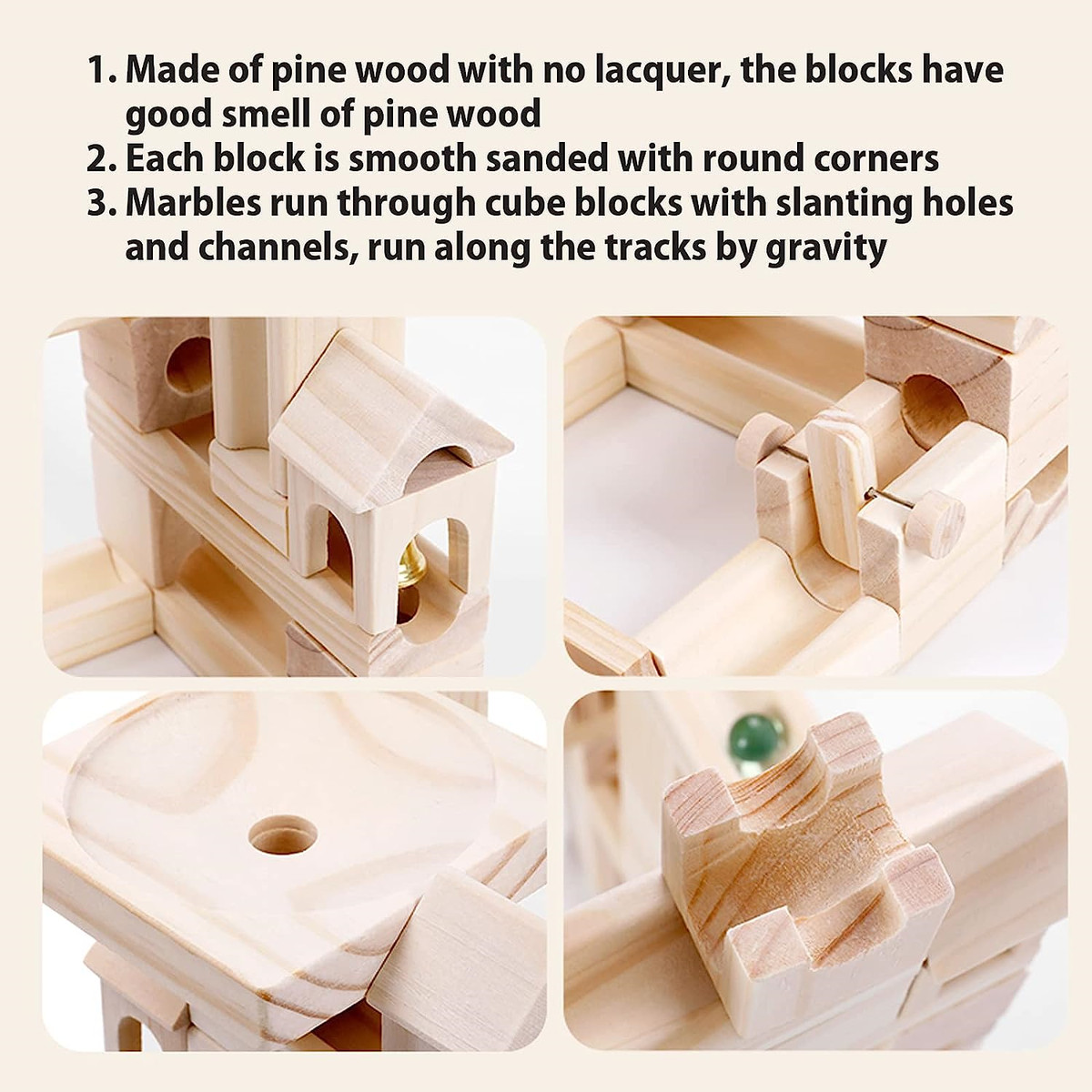 1. Made of pine wood with no lacquer, the blocks have good smell of pine wood
2. Each block is smooth sanded with round corners
3. Marbles run through cube blocks with slanting holes and channels, run along the tracks by gravity